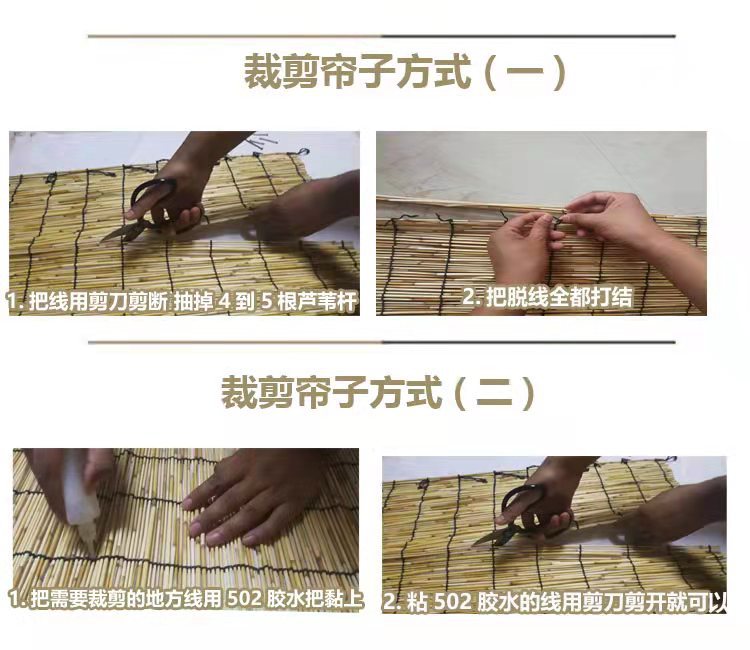 裁剪帘子方式（一）

1. 把线用剪刀剪断 抽掉 4 到 5 根芦苇杆

2. 把脱线全都打结

裁剪帘子方式（二）

1. 把需要裁剪的地方线用 502 胶水把黏上

2. 粘 502 胶水的线用剪刀剪开就可以