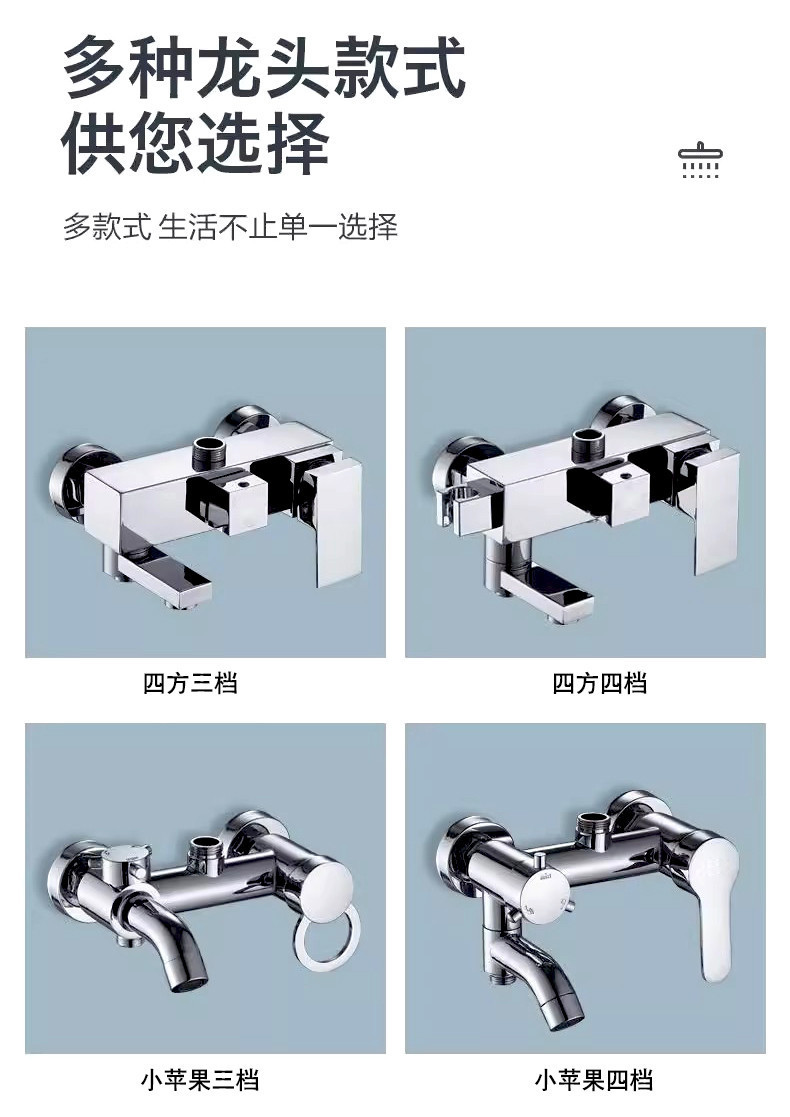 多种龙头款式
供您选择

多款式 生活不止单一选择

四方三档

四方四档

小苹果三档

小苹果四档