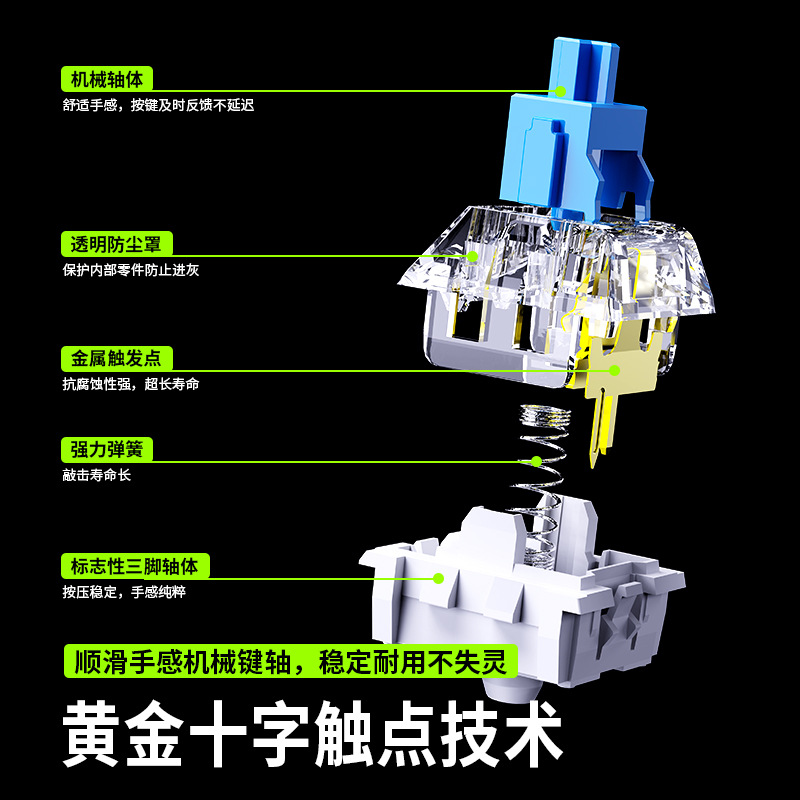 机械轴体
舒适手感，按键及时反馈不延迟

透明防尘罩
保护内部零件防止进灰

金属触发点
抗腐蚀性强，超长寿命

强力弹簧
敲击寿命长

标志性三脚轴体
按压稳定，手感纯粹

顺滑手感机械键轴，稳定耐用不失灵

黄金十字触点技术