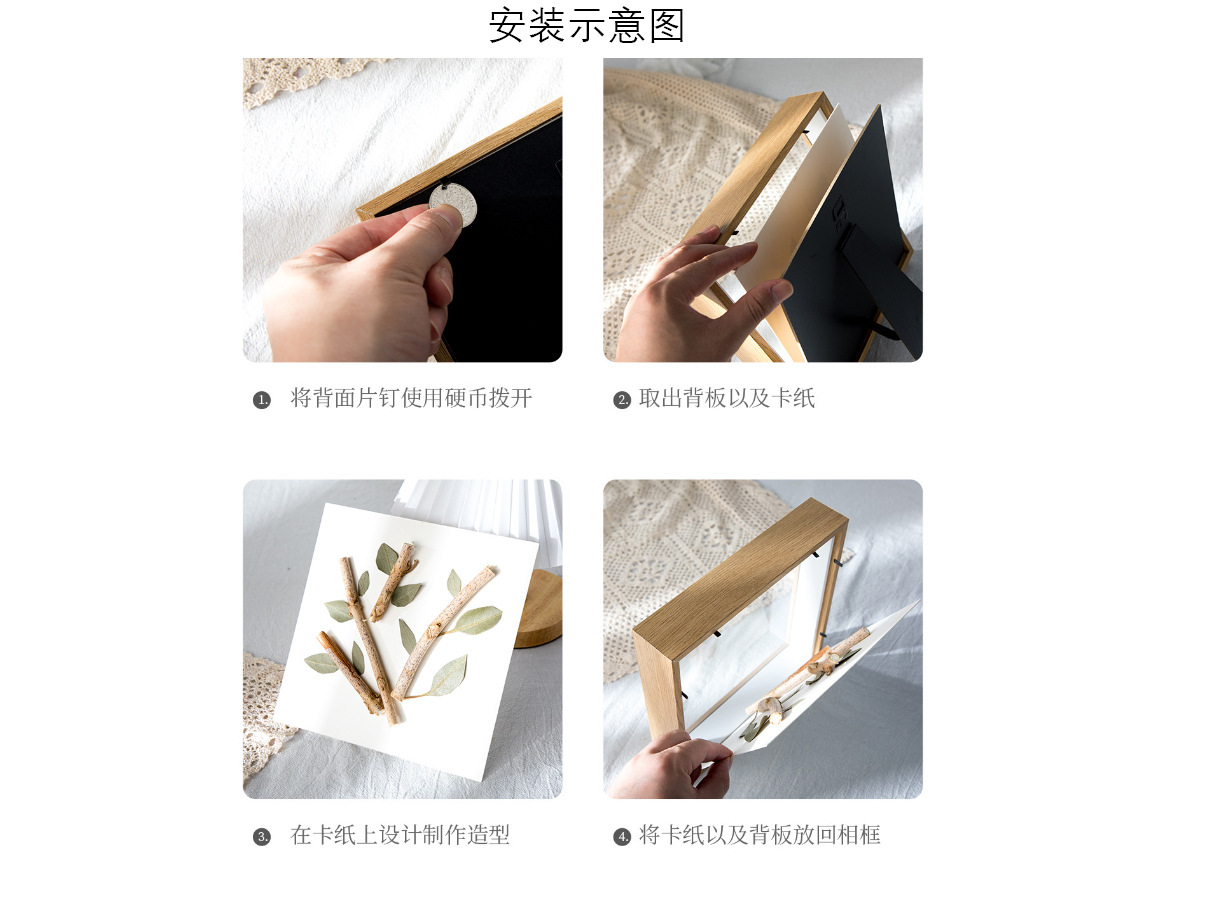 安装示意图

1. 将背面片钉使用硬币拨开

2. 取出背板以及卡纸

3. 在卡纸上设计制作造型

4. 将卡纸以及背板放回相框