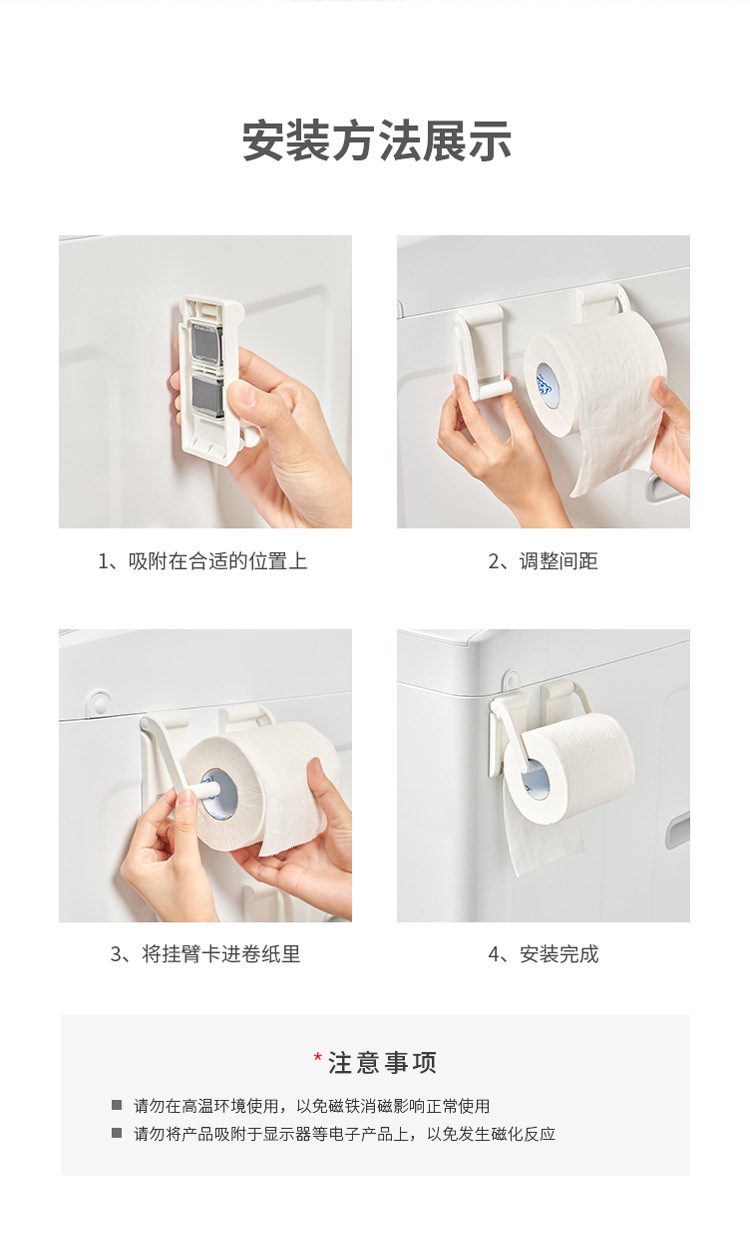 安装方法展示

1、吸附在合适的位置上

2、调整间距

3、将挂臂卡进卷纸里

4、安装完成

*注意事项

■ 请勿在高温环境使用，以免磁铁消磁影响正常使用
■ 请勿将产品吸附于显示器等电子产品上，以免发生磁化反应