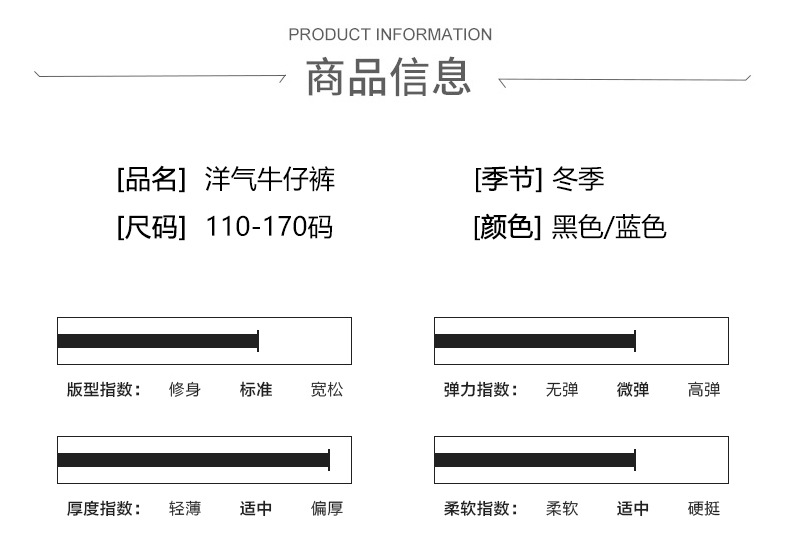 PRODUCT INFORMATION

商品信息

[品名] 洋气牛仔裤

[尺码] 110-170码

[季节] 冬季

[颜色] 黑色/蓝色

版型指数: 修身 标准 宽松

厚度指数: 轻薄 适中 偏厚

弹力指数: 无弹 微弹 高弹

柔软指数: 柔软 适中 硬挺