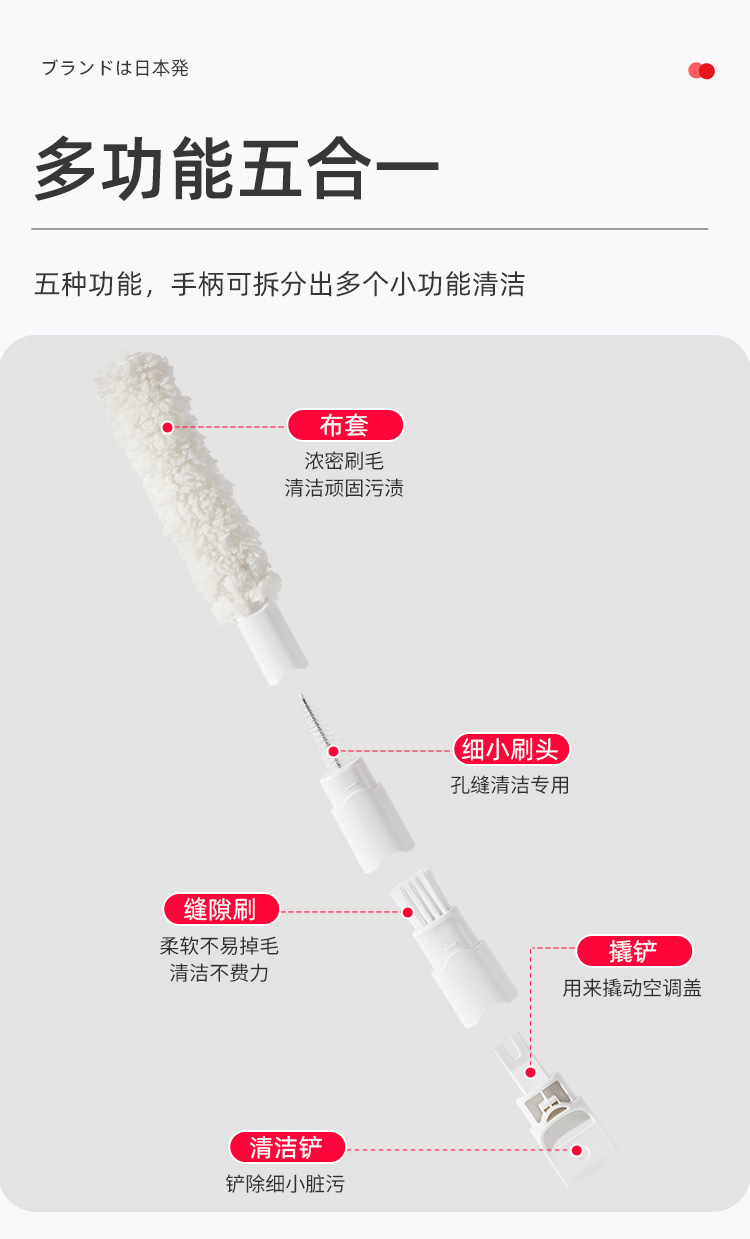 ブランドは日本発

多功能五合一

五种功能，手柄可拆分出多个小功能清洁

布套
浓密刷毛
清洁顽固污渍

细小刷头
孔缝清洁专用

缝隙刷
柔软不易掉毛
清洁不费力

撬铲
用来撬动空调盖

清洁铲
铲除细小脏污