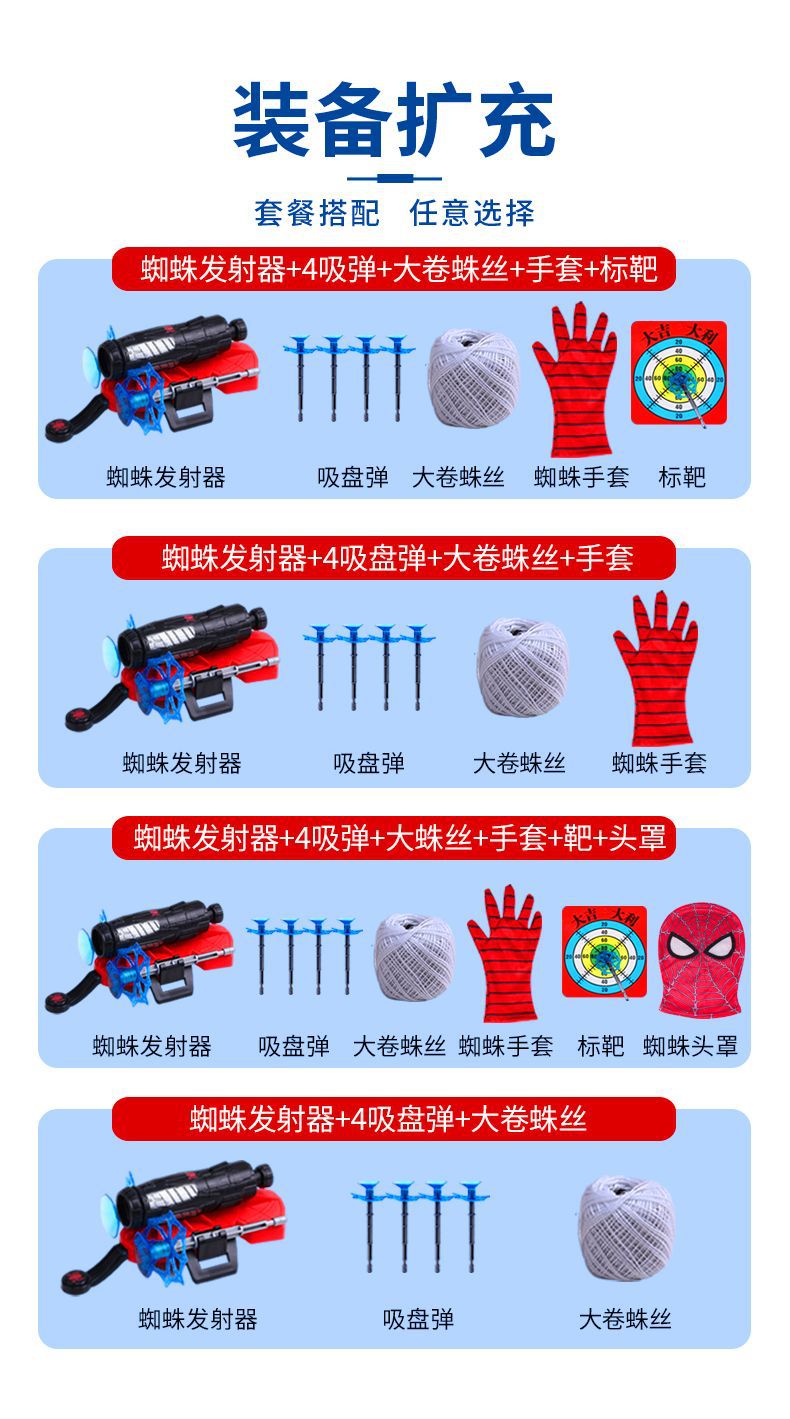 装备扩充

套餐搭配 任意选择

蜘蛛发射器+4吸弹+大卷蛛丝+手套+标靶

大吉 大利

蜘蛛发射器 吸盘弹 大卷蛛丝 蜘蛛手套 标靶

蜘蛛发射器+4吸盘弹+大卷蛛丝+手套

蜘蛛发射器 吸盘弹 大卷蛛丝 蜘蛛手套

蜘蛛发射器+4吸弹+大蛛丝+手套+靶+头罩

大吉 大利

蜘蛛发射器 吸盘弹 大卷蛛丝 蜘蛛手套 标靶 蜘蛛头罩

蜘蛛发射器+4吸盘弹+大卷蛛丝

蜘蛛发射器 吸盘弹 大卷蛛丝