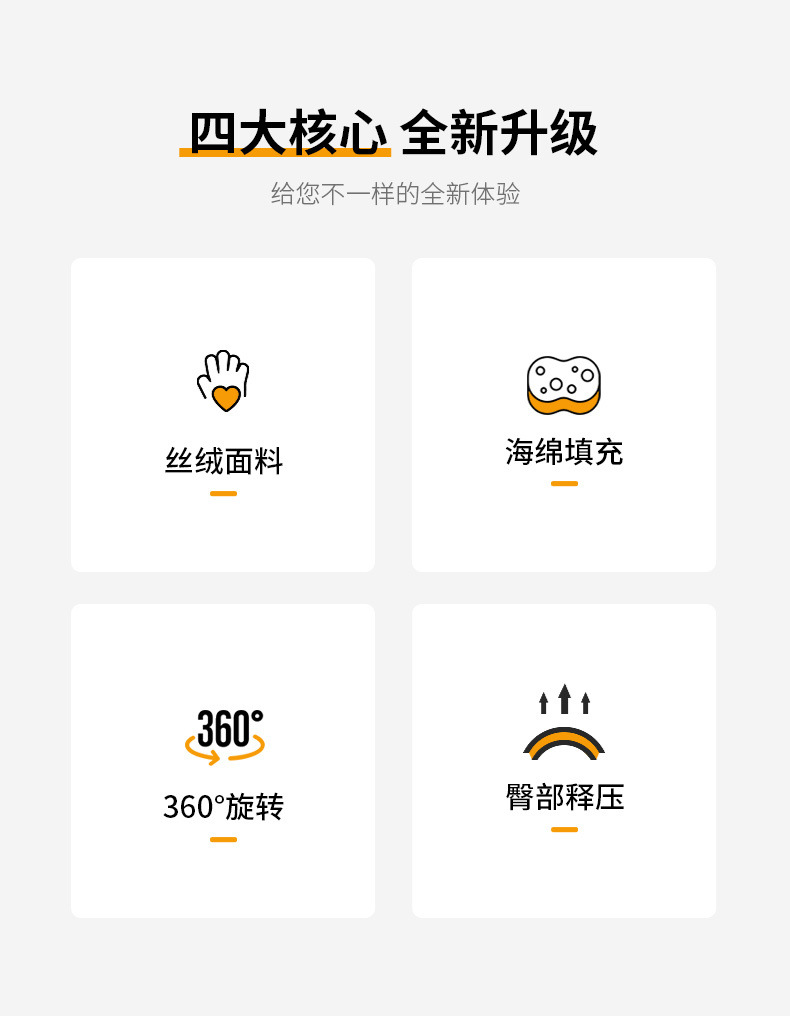 四大核心 全新升级

给您不一样的全新体验

丝绒面料

海绵填充

360°

360°旋转

臀部释压