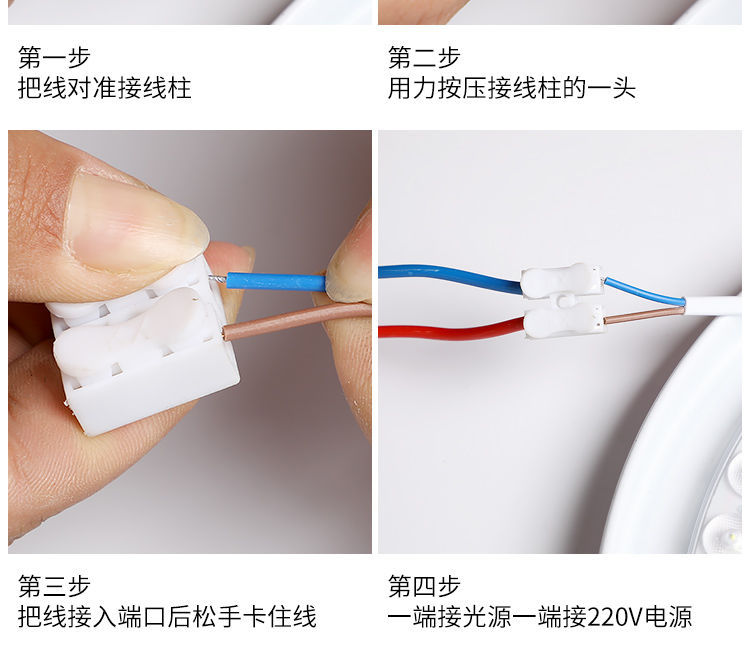 第一步
把线对准接线柱

第二步
用力按压接线柱的一头

第三步
把线接入端口后松手卡住线

第四步
一端接光源一端接220V电源