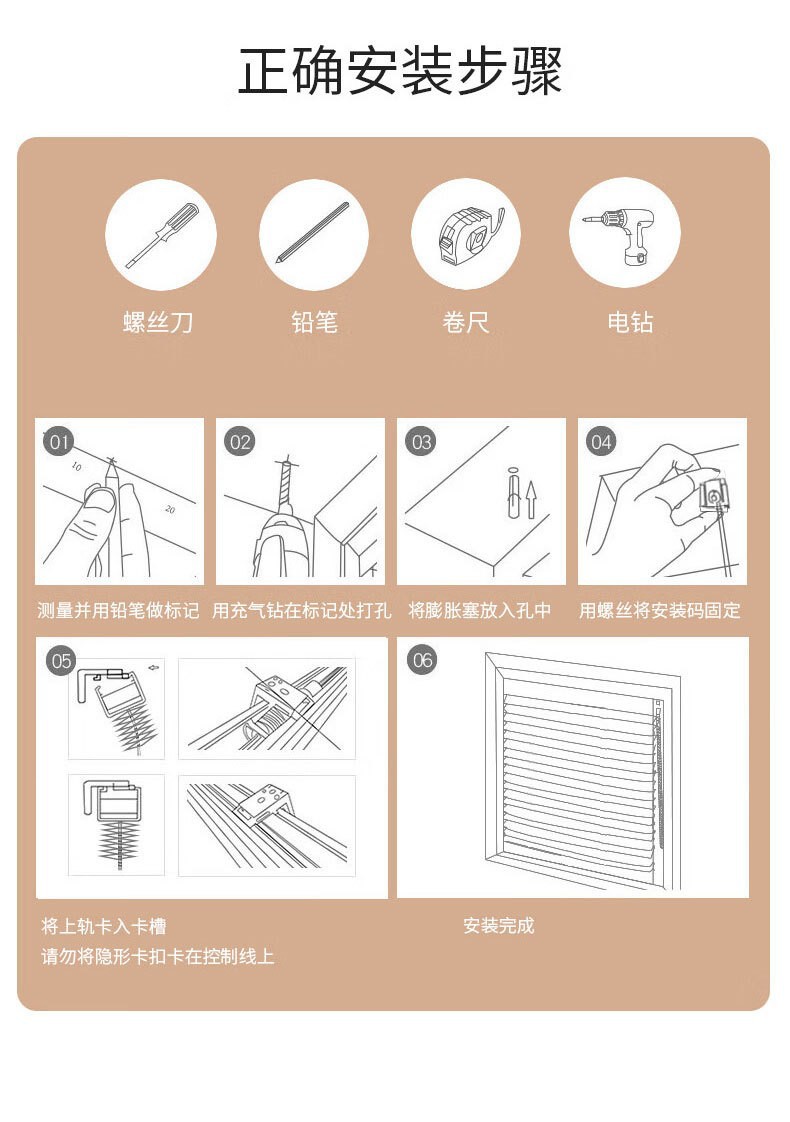 正确安装步骤

螺丝刀

铅笔

卷尺

电钻

01

10

20

测量并用铅笔做标记

02

用充气钻在标记处打孔

03

将膨胀塞放入孔中

04

用螺丝将安装码固定

05

将上轨卡入卡槽
请勿将隐形卡扣卡在控制线上

06

安装完成