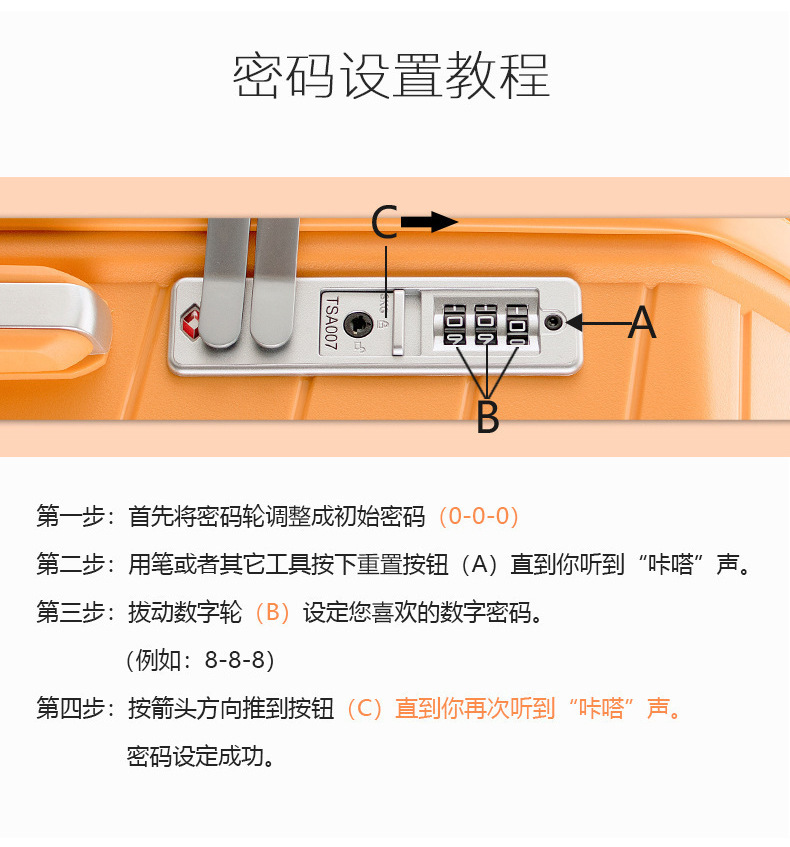 密码设置教程

C

TSA007

A

B

第一步：首先将密码轮调整成初始密码（0-0-0）

第二步：用笔或者其它工具按下重置按钮（A）直到你听到“咔嗒”声。

第三步：拔动数字轮（B）设定您喜欢的数字密码。

（例如：8-8-8）

第四步：按箭头方向推到按钮（C）直到你再次听到“咔嗒”声。

密码设定成功。