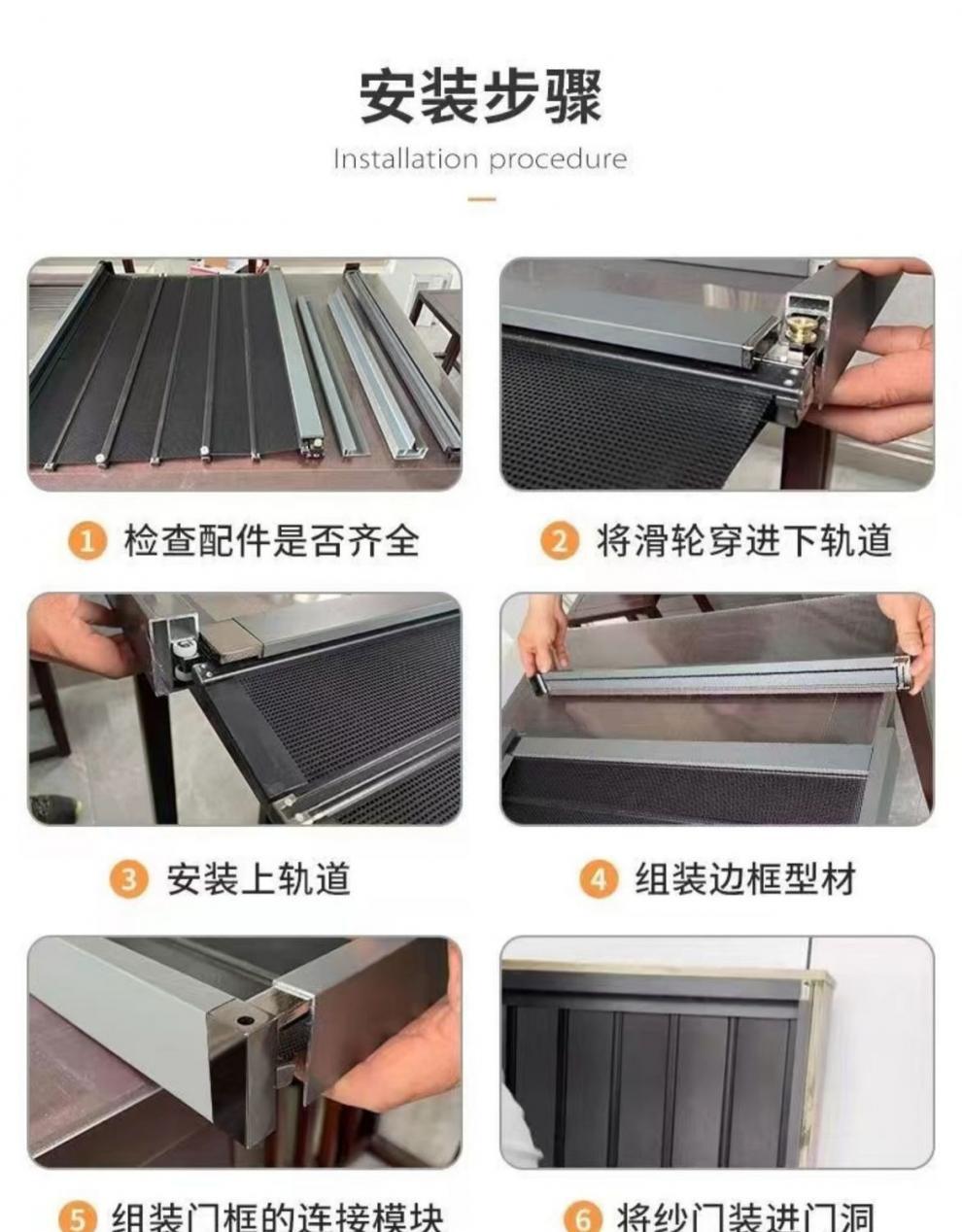 安装步骤

Installation procedure

1 检查配件是否齐全

2 将滑轮穿进下轨道

3 安装上轨道

4 组装边框型材

5 组装门框的连接模块

6 将纱门装进门洞