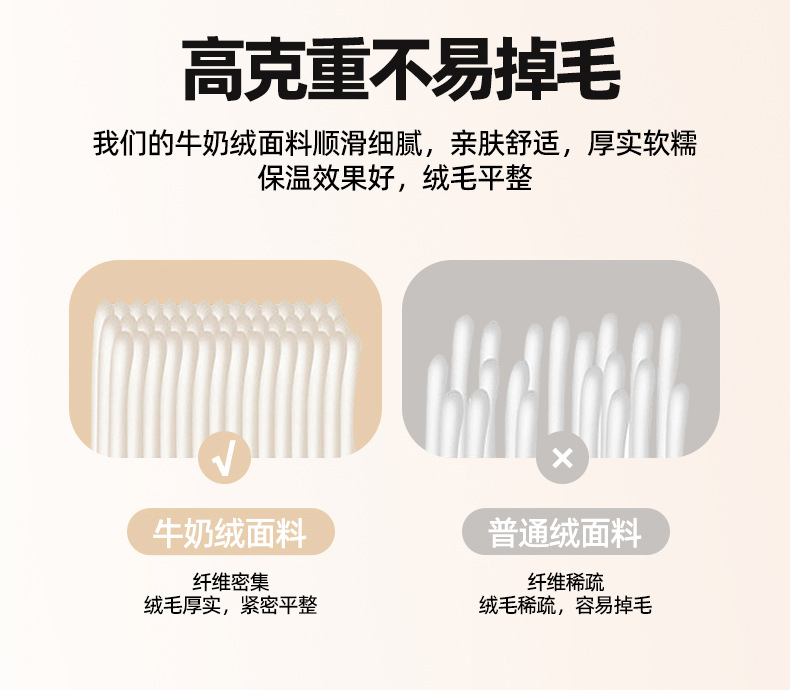 高克重不易掉毛

我们的牛奶绒面料顺滑细腻，亲肤舒适，厚实软糯
保温效果好，绒毛平整

√

牛奶绒面料

纤维密集
绒毛厚实，紧密平整

×

普通绒面料

纤维稀疏
绒毛稀疏，容易掉毛