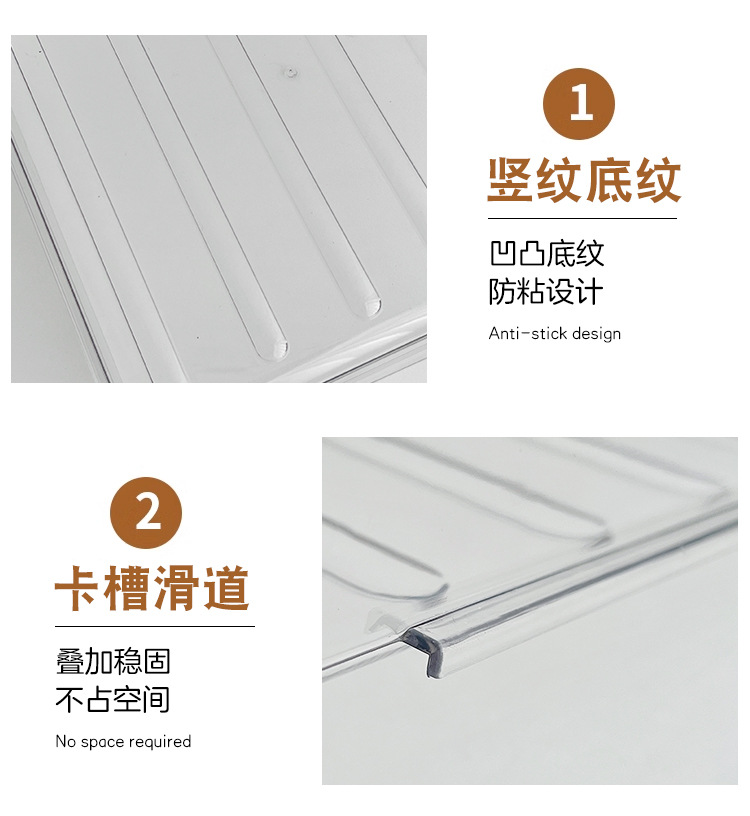 1

竖纹底纹

凹凸底纹
防粘设计

Anti-stick design

2

卡槽滑道

叠加稳固
不占空间

No space required