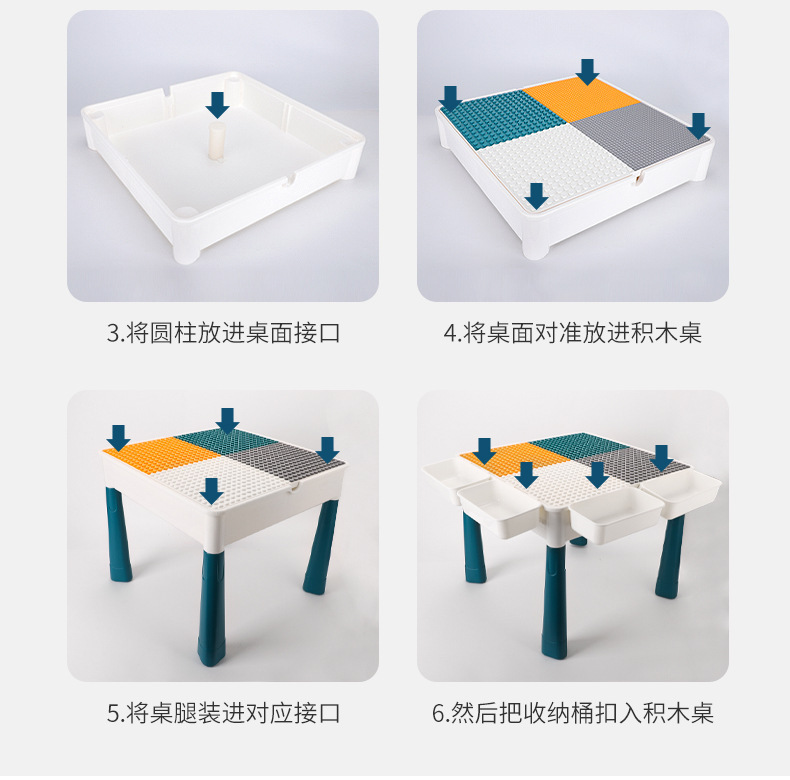 3.将圆柱放进桌面接口

4.将桌面对准放进积木桌

5.将桌腿装进对应接口

6.然后把收纳桶扣入积木桌