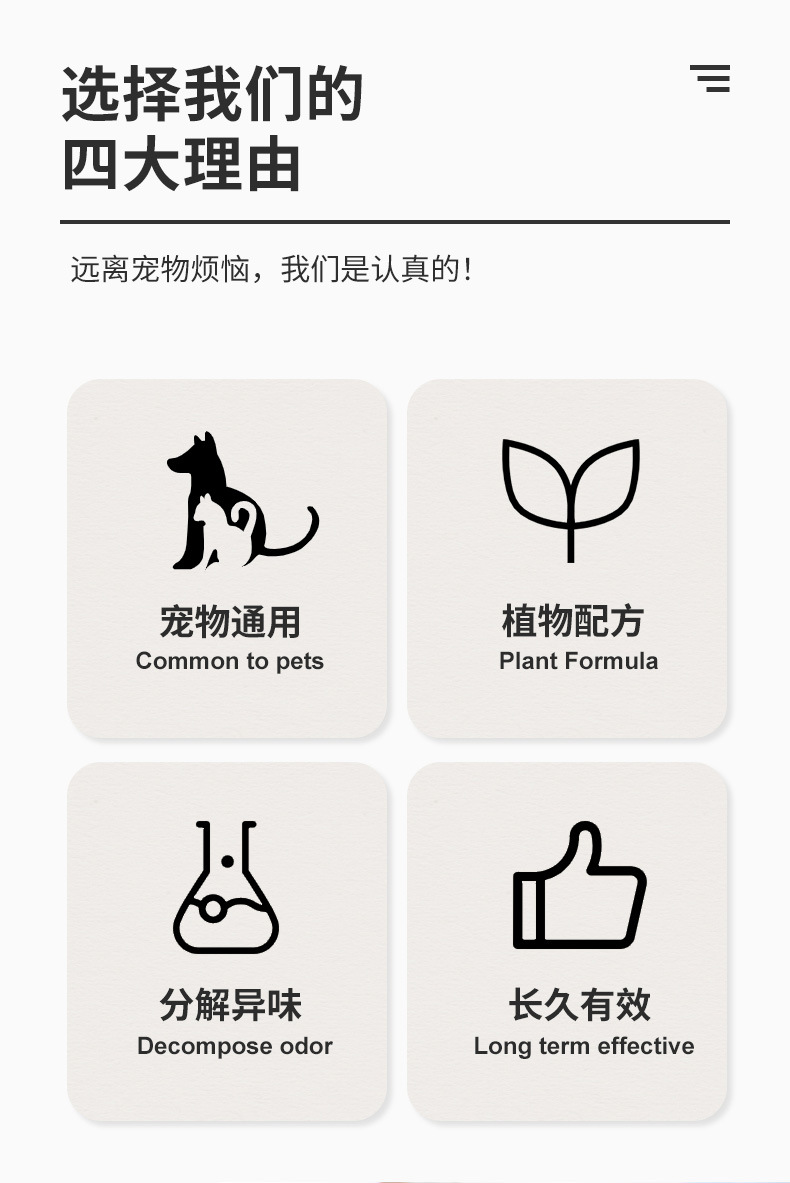 选择我们的
四大理由

远离宠物烦恼，我们是认真的！

宠物通用
Common to pets

植物配方
Plant Formula

分解异味
Decompose odor

长久有效
Long term effective