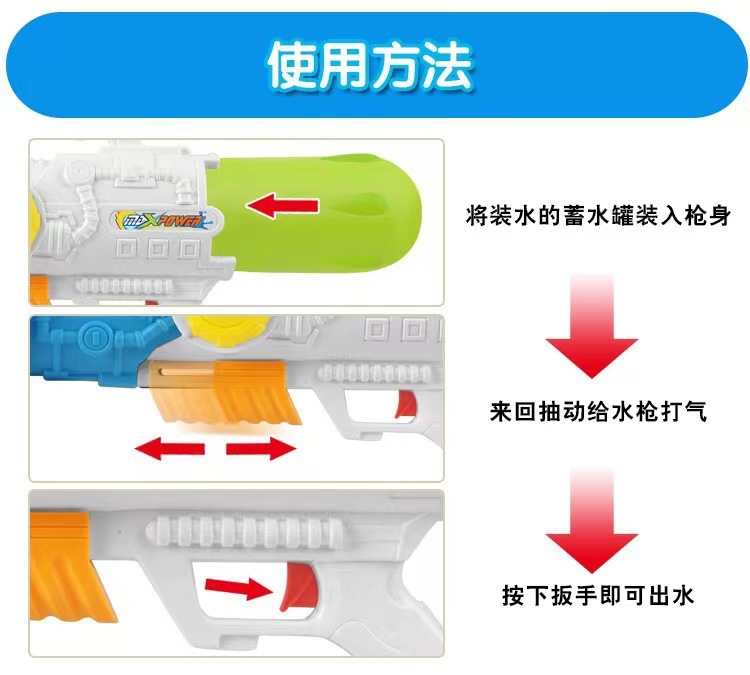 使用方法

MAX POWER

将装水的蓄水罐装入枪身

来回抽动给水枪打气

按下扳手即可出水