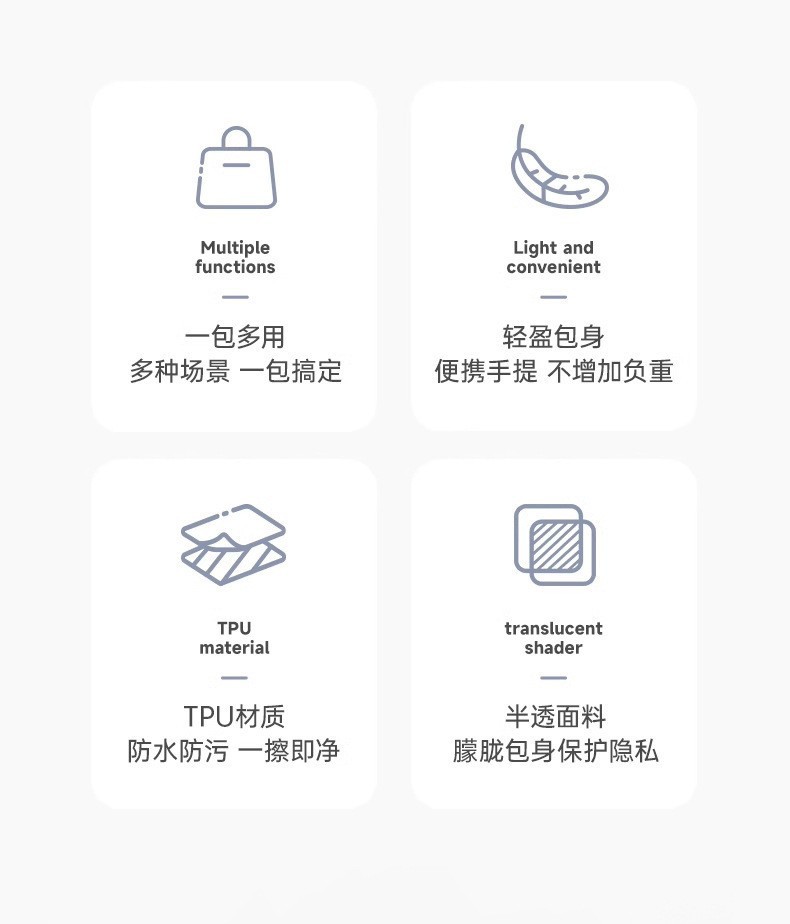 Multiple functions

一包多用
多种场景 一包搞定

Light and convenient

轻盈包身
便携手提 不增加负重

TPU material

TPU材质
防水防污 一擦即净

translucent shader

半透面料
朦胧包身保护隐私