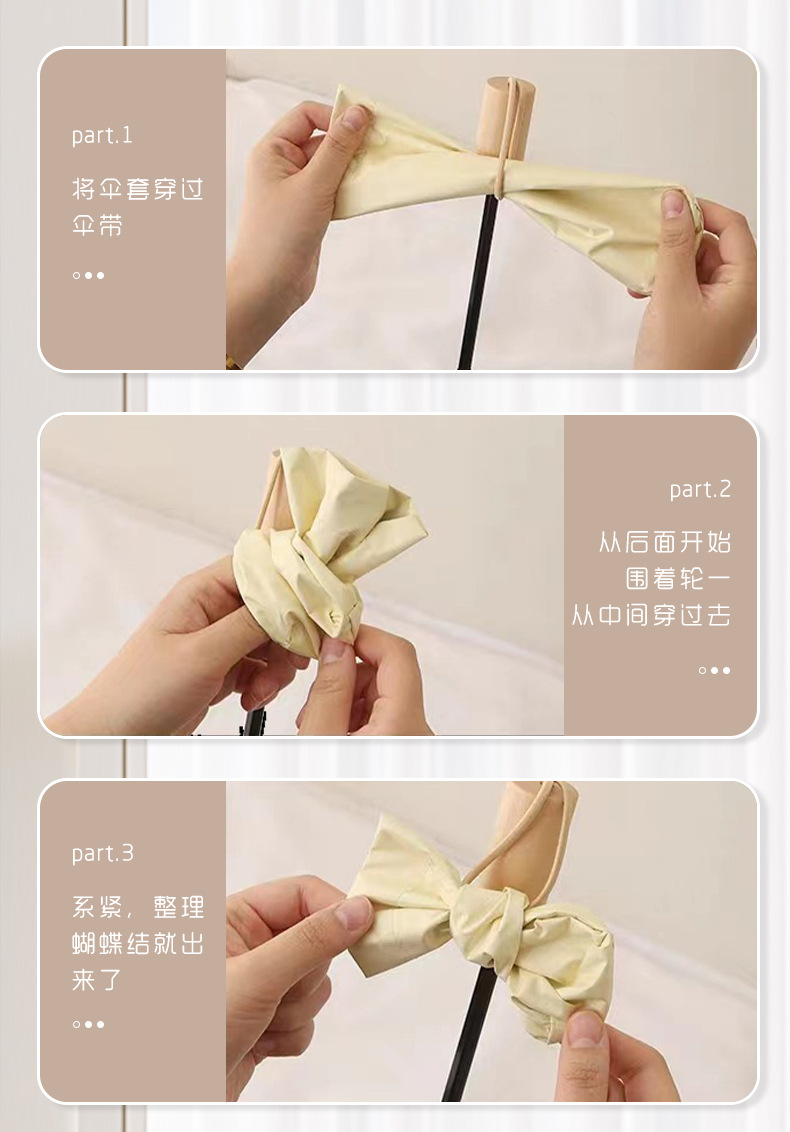 part.1

将伞套穿过伞带

part.2

从后面开始
围着轮一
从中间穿过去

part.3

系紧，整理蝴蝶结就出来了