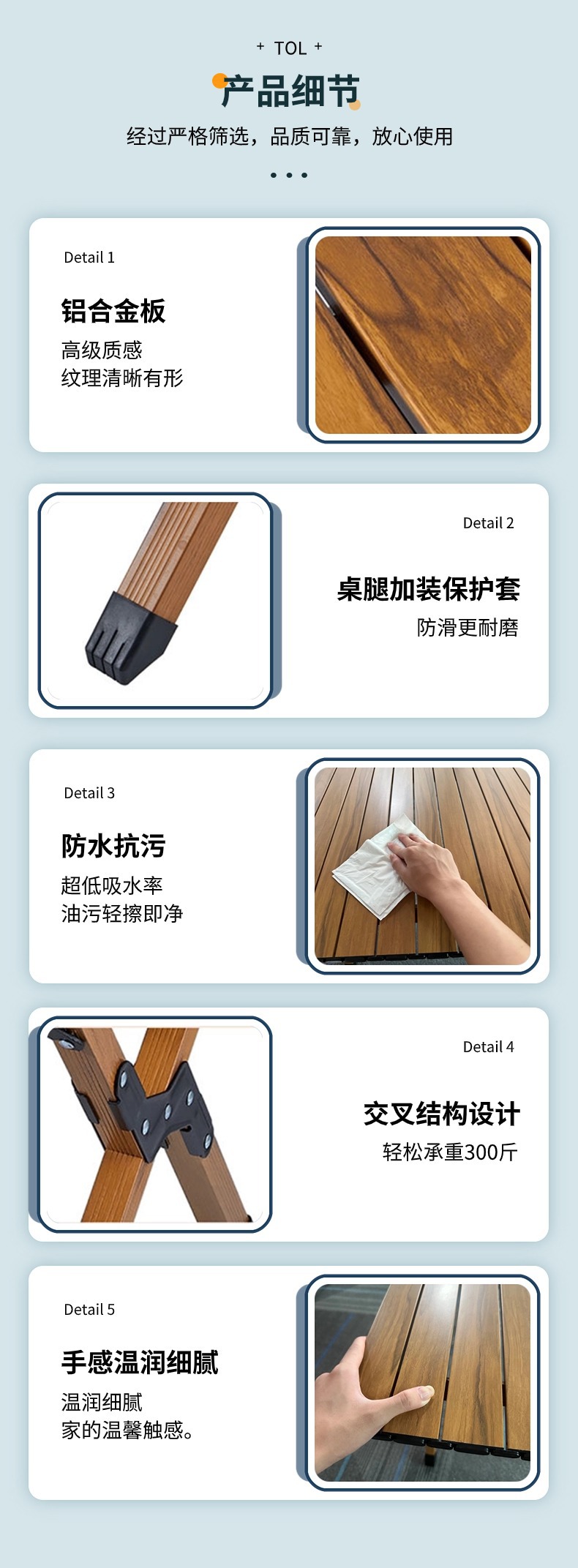 + TOL +

产品细节

经过严格筛选，品质可靠，放心使用

Detail 1

铝合金板

高级质感
纹理清晰有形

Detail 2

桌腿加装保护套

防滑更耐磨

Detail 3

防水抗污

超低吸水率
油污轻擦即净

Detail 4

交叉结构设计

轻松承重300斤

Detail 5

手感温润细腻

温润细腻
家的温馨触感。