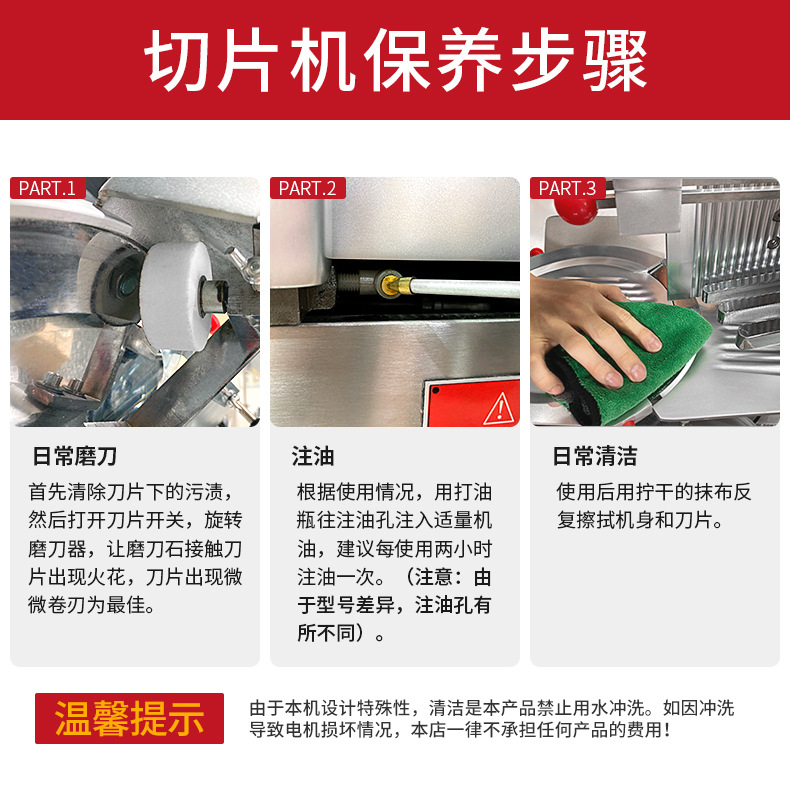 切片机保养步骤

PART.1

日常磨刀

首先清除刀片下的污渍，然后打开刀片开关，旋转磨刀器，让磨刀石接触刀片出现火花，刀片出现微微卷刃为最佳。

PART.2

注油

根据使用情况，用打油瓶往注油孔注入适量机油，建议每使用两小时注油一次。（注意：由于型号差异，注油孔有所不同）。

PART.3

日常清洁

使用后用拧干的抹布反复擦拭机身和刀片。

温馨提示

由于本机设计特殊性，清洁是本产品禁止用水冲洗。如因冲洗导致电机损坏情况，本店一律不承担任何产品的费用！