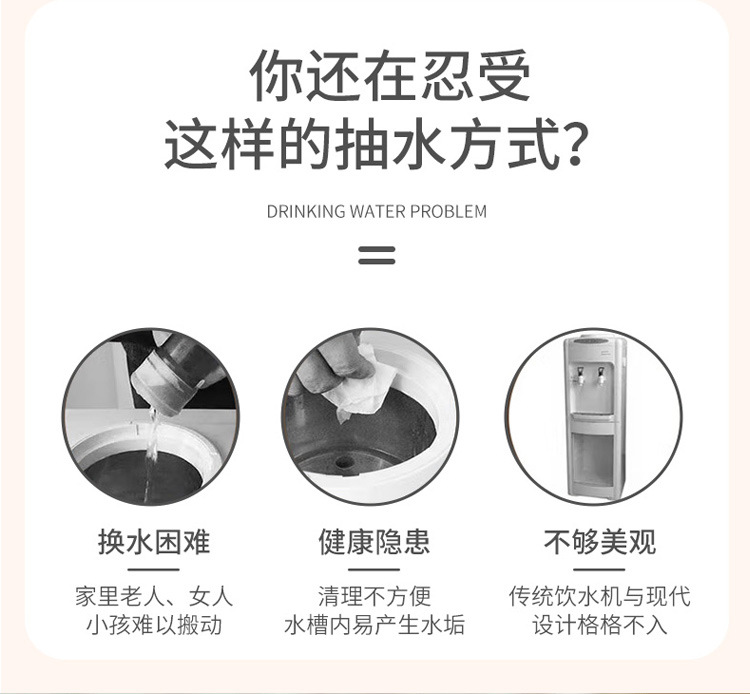 你还在忍受
这样的抽水方式?

DRINKING WATER PROBLEM

换水困难

家里老人、女人
小孩难以搬动

健康隐患

清理不方便
水槽内易产生水垢

不够美观

传统饮水机与现代
设计格格不入