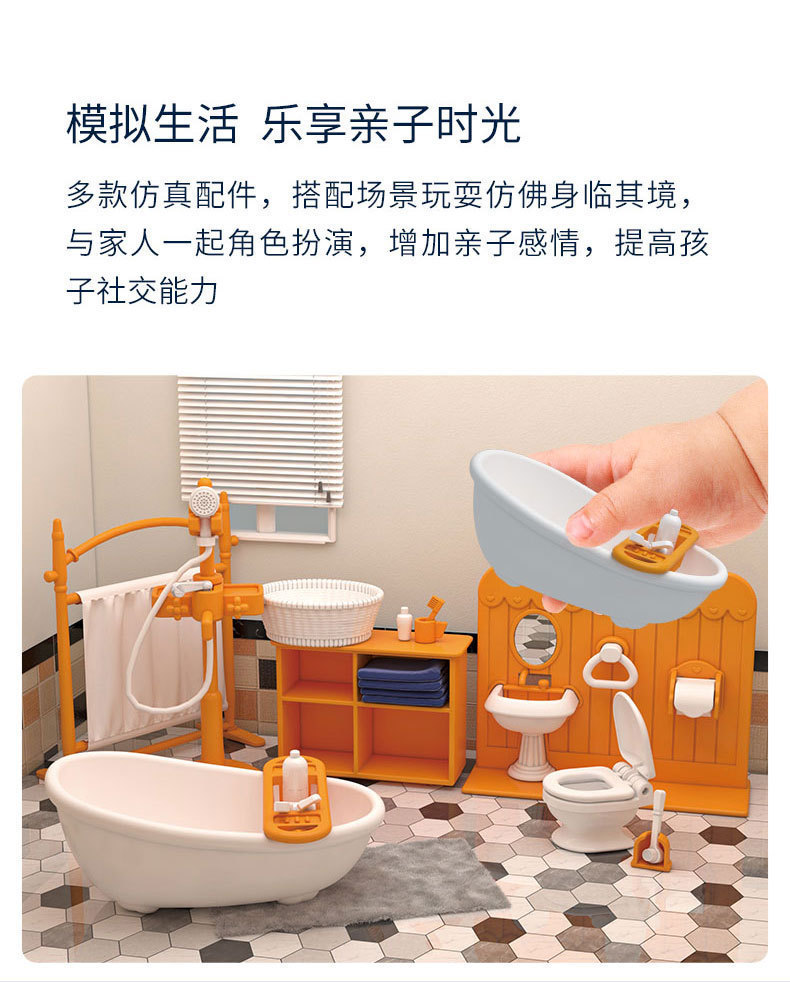 模拟生活 乐享亲子时光

多款仿真配件，搭配场景玩耍仿佛身临其境，与家人一起角色扮演，增加亲子感情，提高孩子社交能力