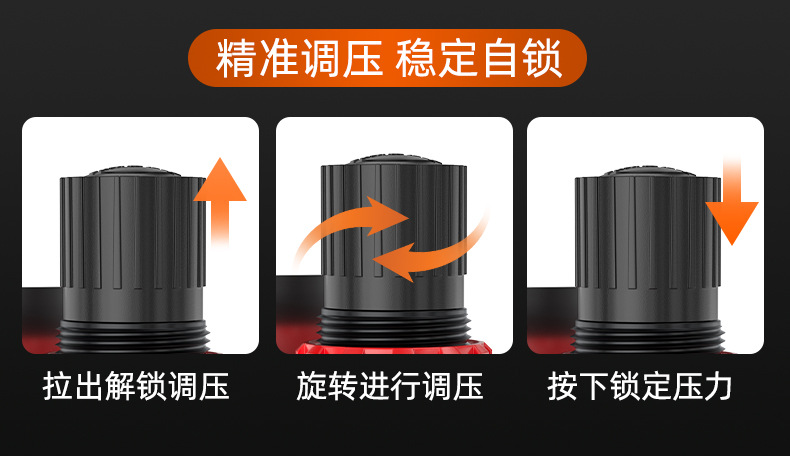 精准调压 稳定自锁

拉出解锁调压

旋转进行调压

按下锁定压力