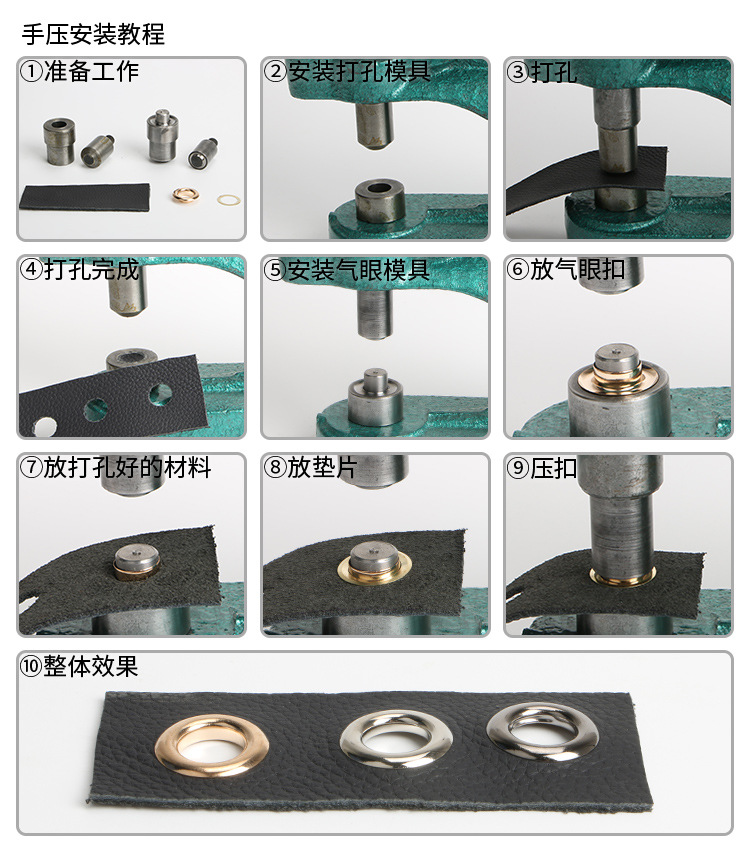 手压安装教程

①准备工作

②安装打孔模具

③打孔

④打孔完成

⑤安装气眼模具

⑥放气眼扣

⑦放打孔好的材料

⑧放垫片

⑨压扣

⑩整体效果