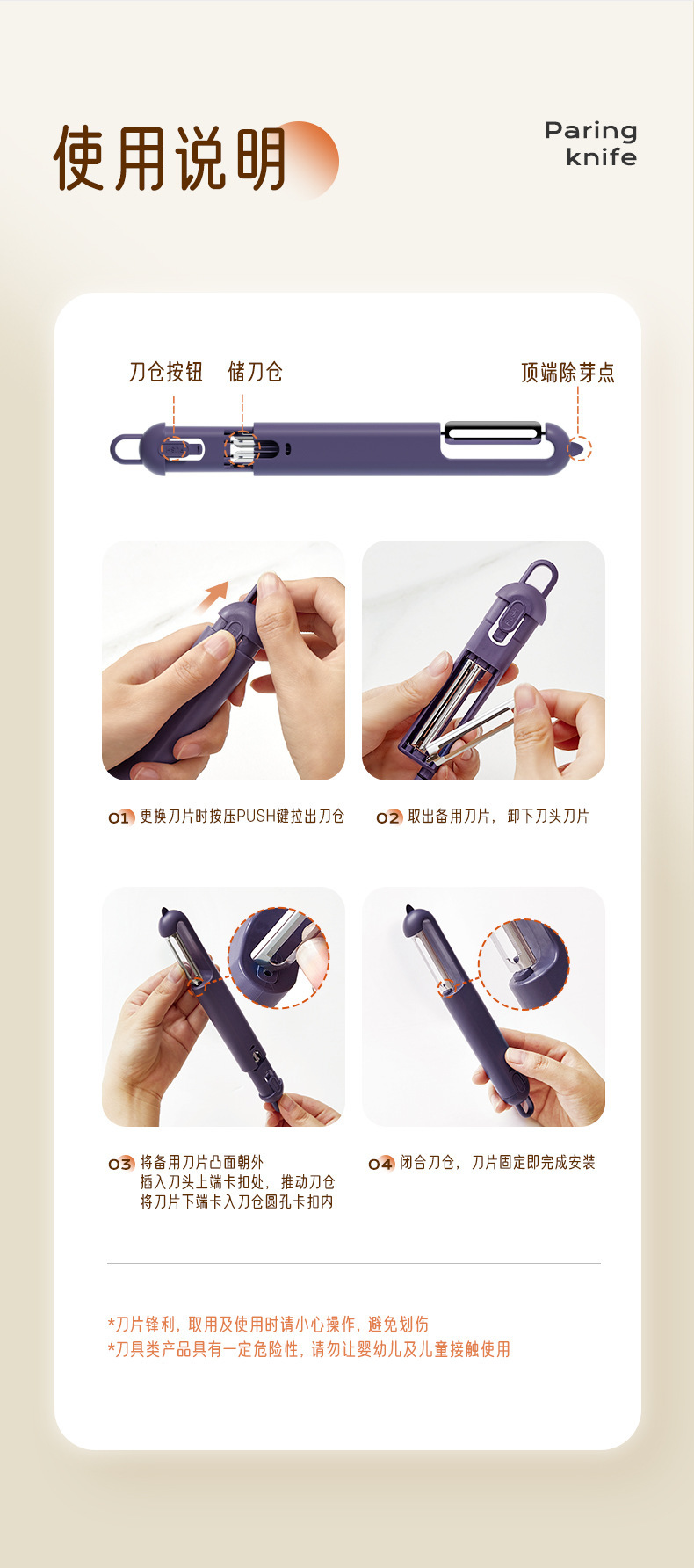 使用说明

Paring knife

刀仓按钮 储刀仓 顶端除芽点

01 更换刀片时按压PUSH键拉出刀仓

02 取出备用刀片，卸下刀头刀片

03 将备用刀片凸面朝外
插入刀头上端卡扣处，推动刀仓
将刀片下端卡入刀仓圆孔卡扣内

04 闭合刀仓，刀片固定即完成安装

*刀片锋利，取用及使用时请小心操作，避免划伤
*刀具类产品具有一定危险性，请勿让婴幼儿及儿童接触使用