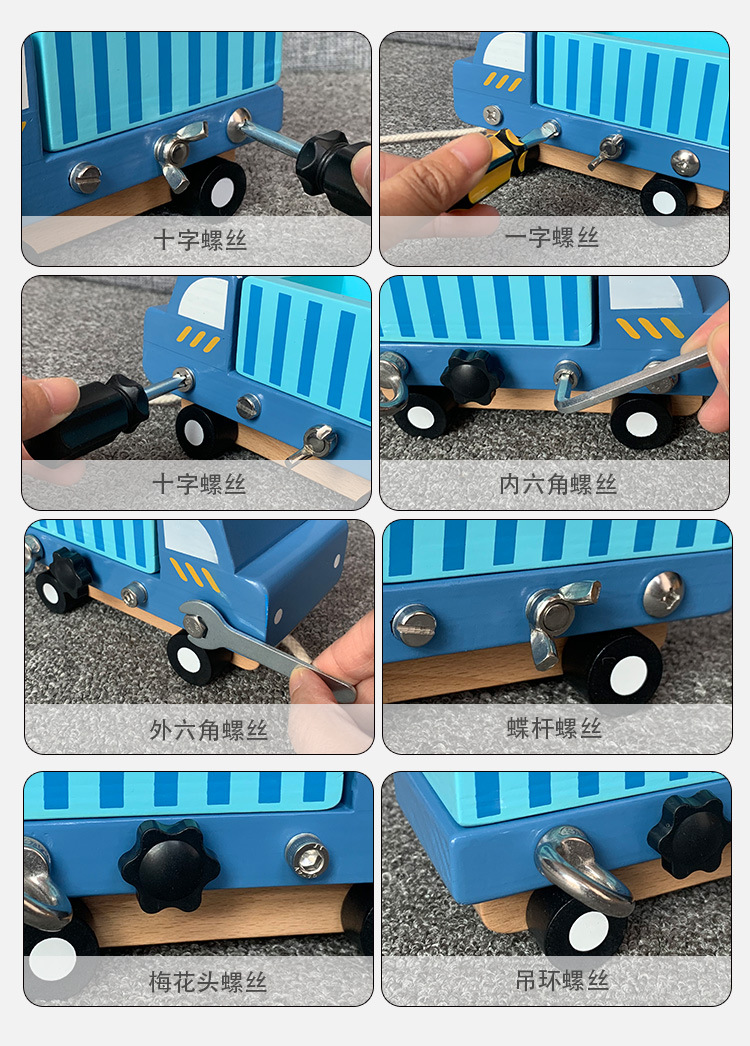 十字螺丝

一字螺丝

十字螺丝

内六角螺丝

外六角螺丝

蝶杆螺丝

梅花头螺丝

吊环螺丝