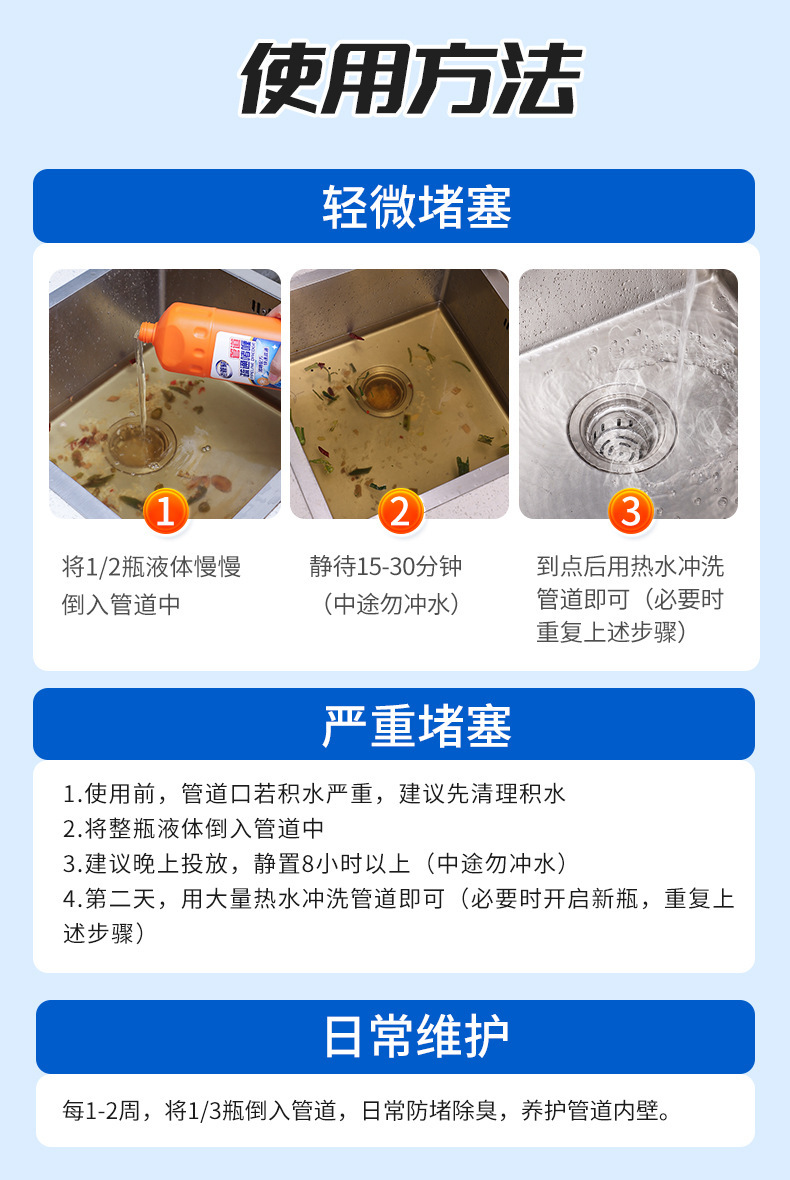 使用方法

轻微堵塞

1

将1/2瓶液体慢慢倒入管道中

2

静待15-30分钟（中途勿冲水）

3

到点后用热水冲洗管道即可（必要时重复上述步骤）

严重堵塞

1.使用前，管道口若积水严重，建议先清理积水
2.将整瓶液体倒入管道中
3.建议晚上投放，静置8小时以上（中途勿冲水）
4.第二天，用大量热水冲洗管道即可（必要时开启新瓶，重复上述步骤）

日常维护

每1-2周，将1/3瓶倒入管道，日常防堵除臭，养护管道内壁。