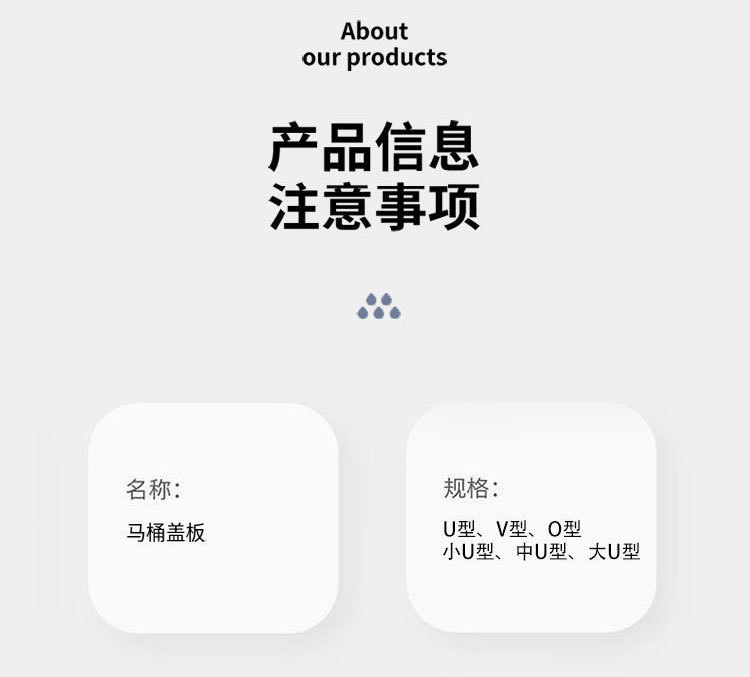 About
our products

产品信息
注意事项

名称：

马桶盖板

规格：

U型、V型、O型
小U型、中U型、大U型