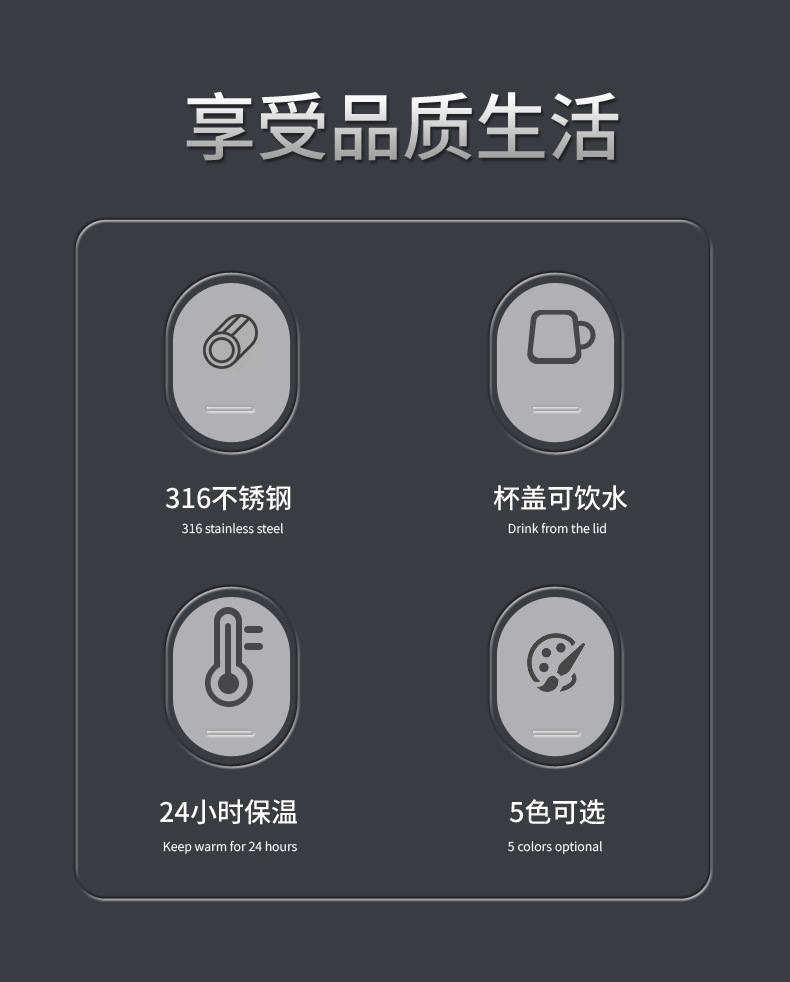 享受品质生活

316不锈钢
316 stainless steel

杯盖可饮水
Drink from the lid

24小时保温
Keep warm for 24 hours

5色可选
5 colors optional