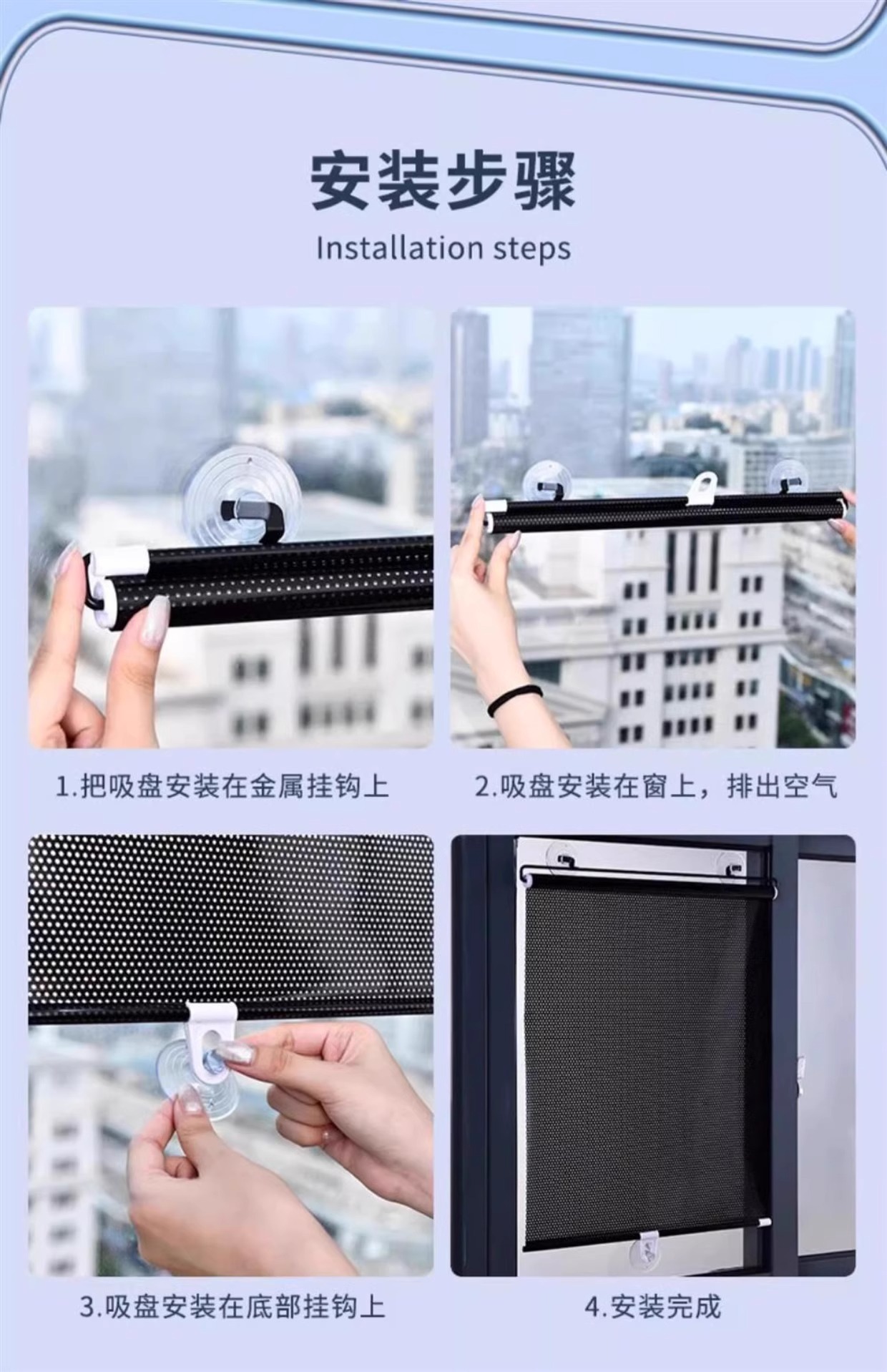 安装步骤

Installation steps

1.把吸盘安装在金属挂钩上

2.吸盘安装在窗上，排出空气

3.吸盘安装在底部挂钩上

4.安装完成