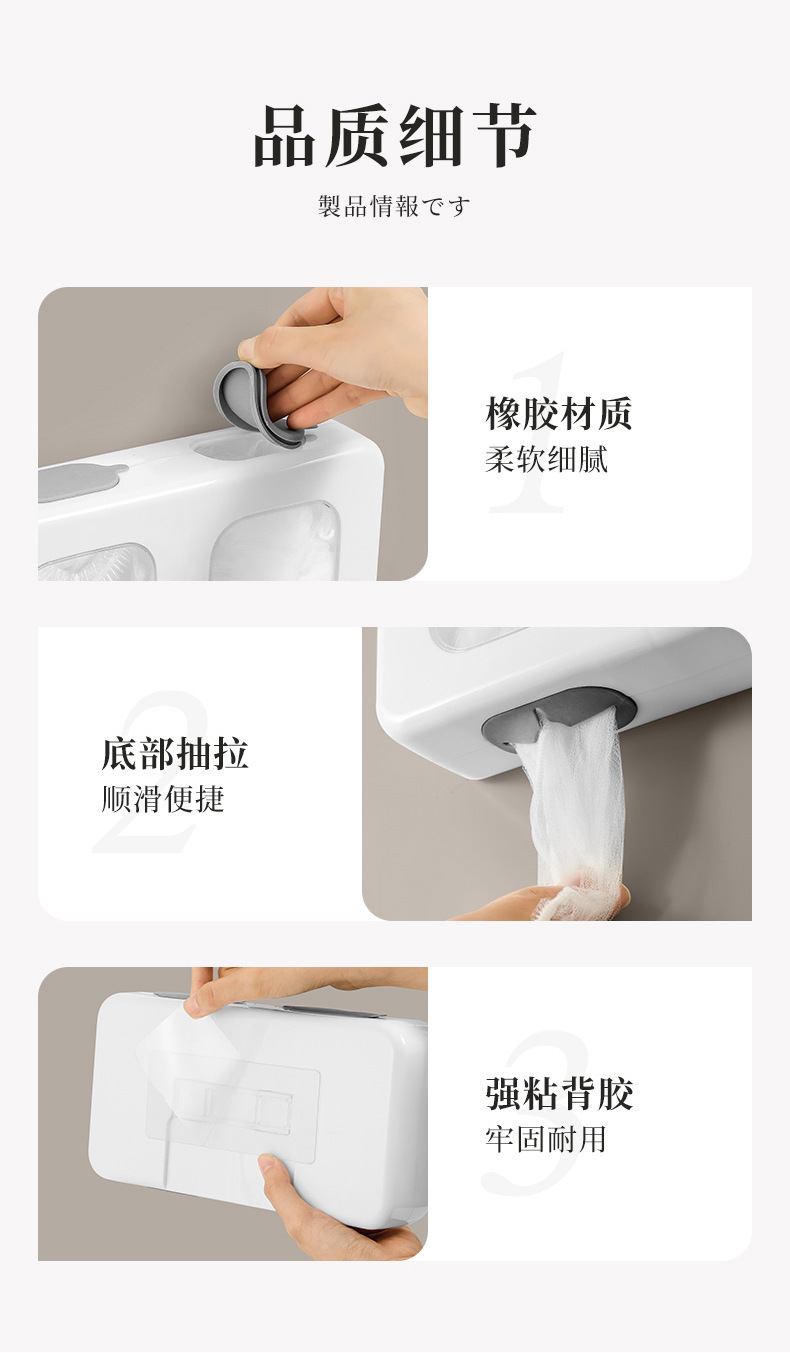 品质细节
製品情報です

1
橡胶材质
柔软细腻

2
底部抽拉
顺滑便捷

3
强粘背胶
牢固耐用