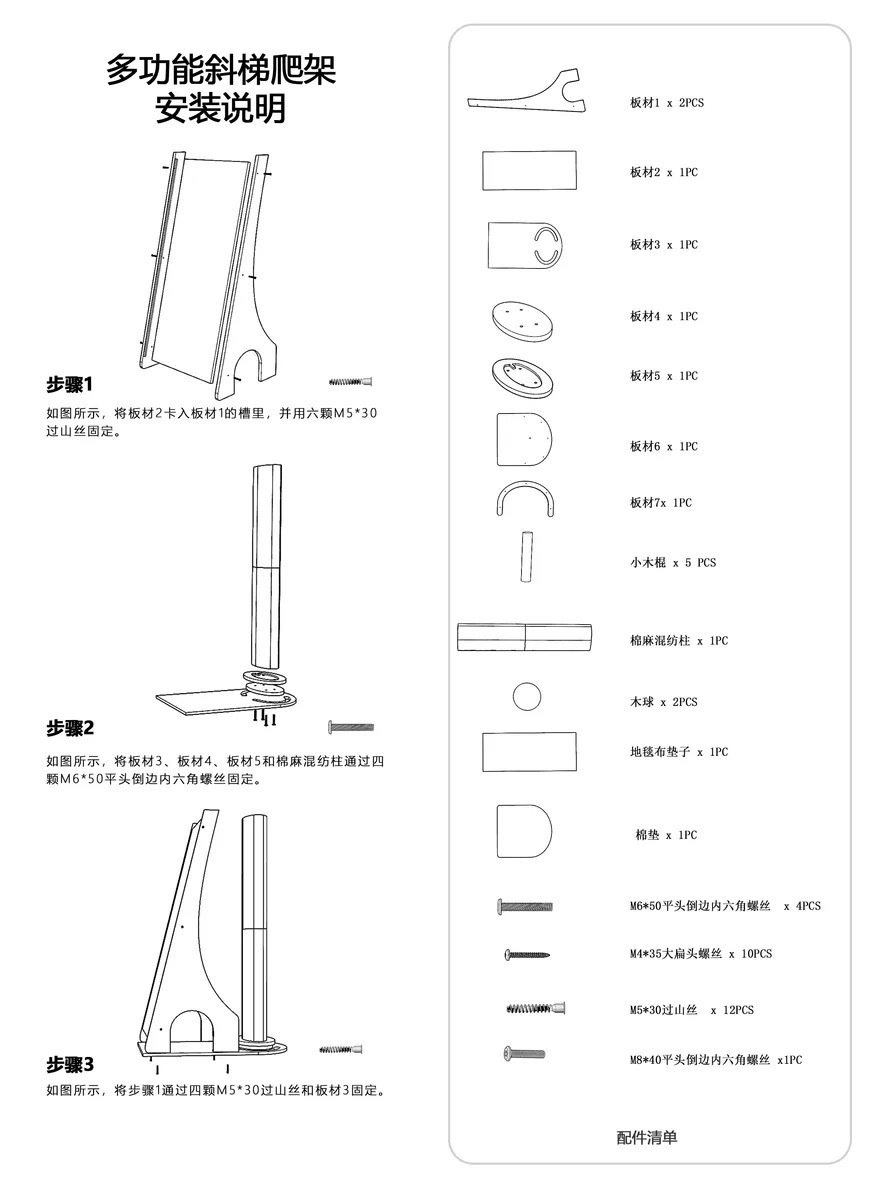 多功能斜梯爬架
安装说明

步骤1
如图所示，将板材2卡入板材1的槽里，并用六颗M5*30过山丝固定。

步骤2
如图所示，将板材3、板材4、板材5和棉麻混纺柱通过四颗M6*50平头倒边内六角螺丝固定。

步骤3
如图所示，将步骤1通过四颗M5*30过山丝和板材3固定。

板材1 x 2PCS

板材2 x 1PC

板材3 x 1PC

板材4 x 1PC

板材5 x 1PC

板材6 x 1PC

板材7x 1PC

小木棍 x 5 PCS

棉麻混纺柱 x 1PC

木球 x 2PCS

地毯布垫子 x 1PC

棉垫 x 1PC

M6*50平头倒边内六角螺丝 x 4PCS

M4*35大扁头螺丝 x 10PCS

M5*30过山丝 x 12PCS

M8*40平头倒边内六角螺丝 x1PC

配件清单