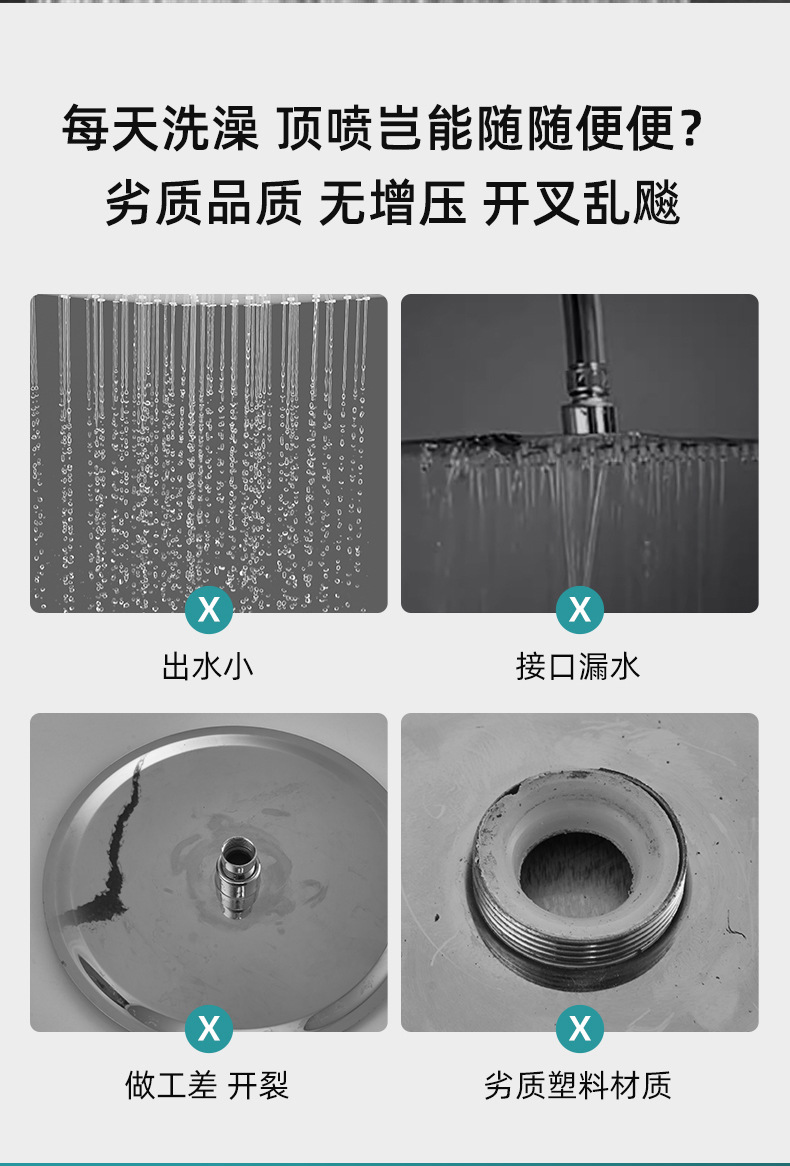 每天洗澡 顶喷岂能随随便便？
劣质品质 无增压 开叉乱飚

X
出水小

X
接口漏水

X
做工差 开裂

X
劣质塑料材质