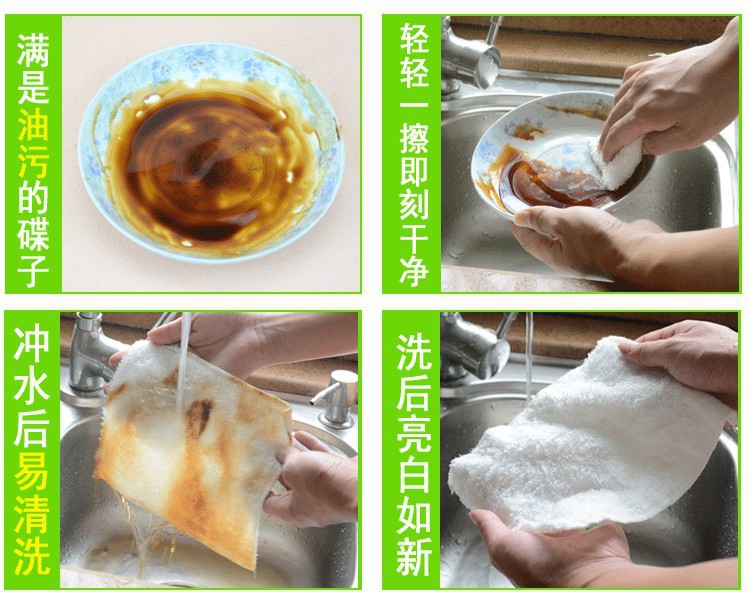 满是油污的碟子

轻轻一擦即刻干净

冲水后易清洗

洗后亮白如新