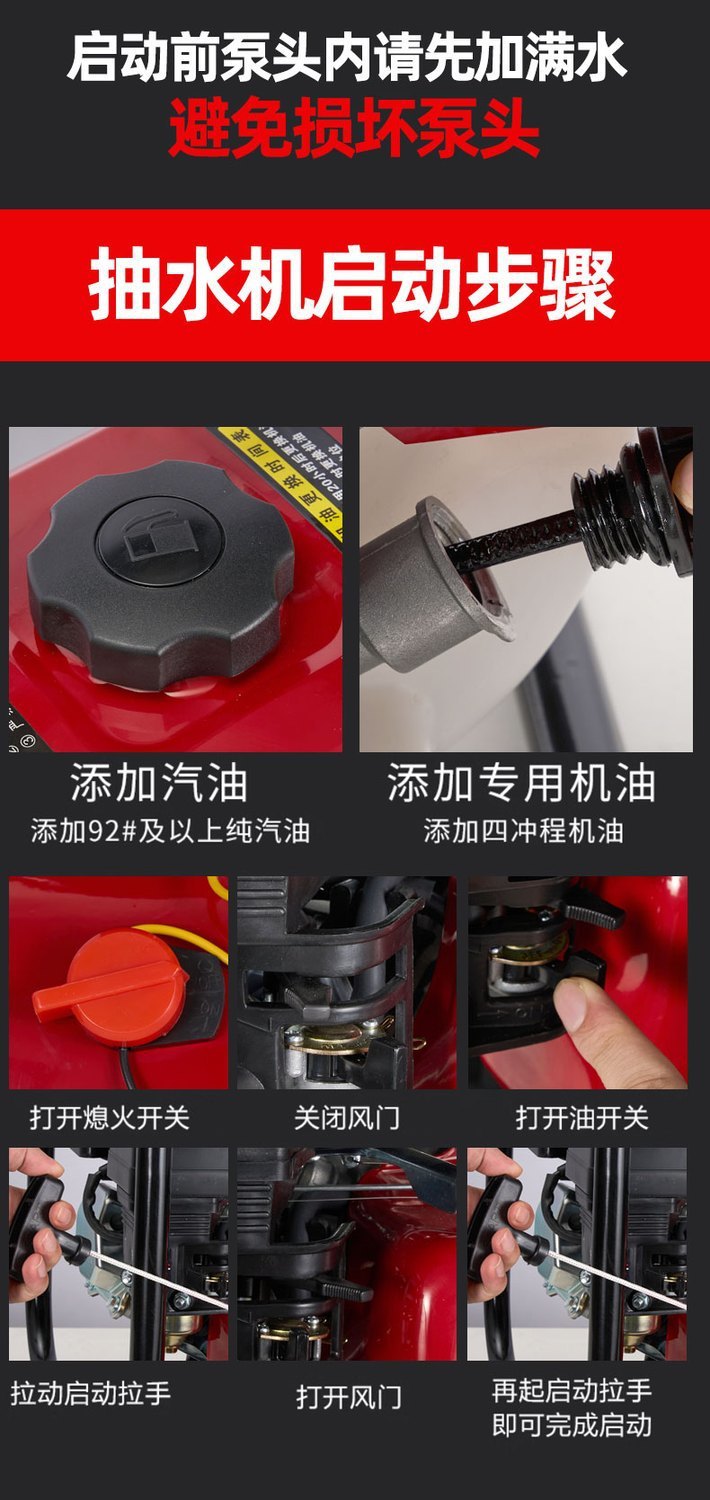 启动前泵头内请先加满水
避免损坏泵头

抽水机启动步骤

添加汽油
添加92#及以上纯汽油

添加专用机油
添加四冲程机油

打开熄火开关

关闭风门

打开油开关

拉动启动拉手

打开风门

再起启动拉手
即可完成启动