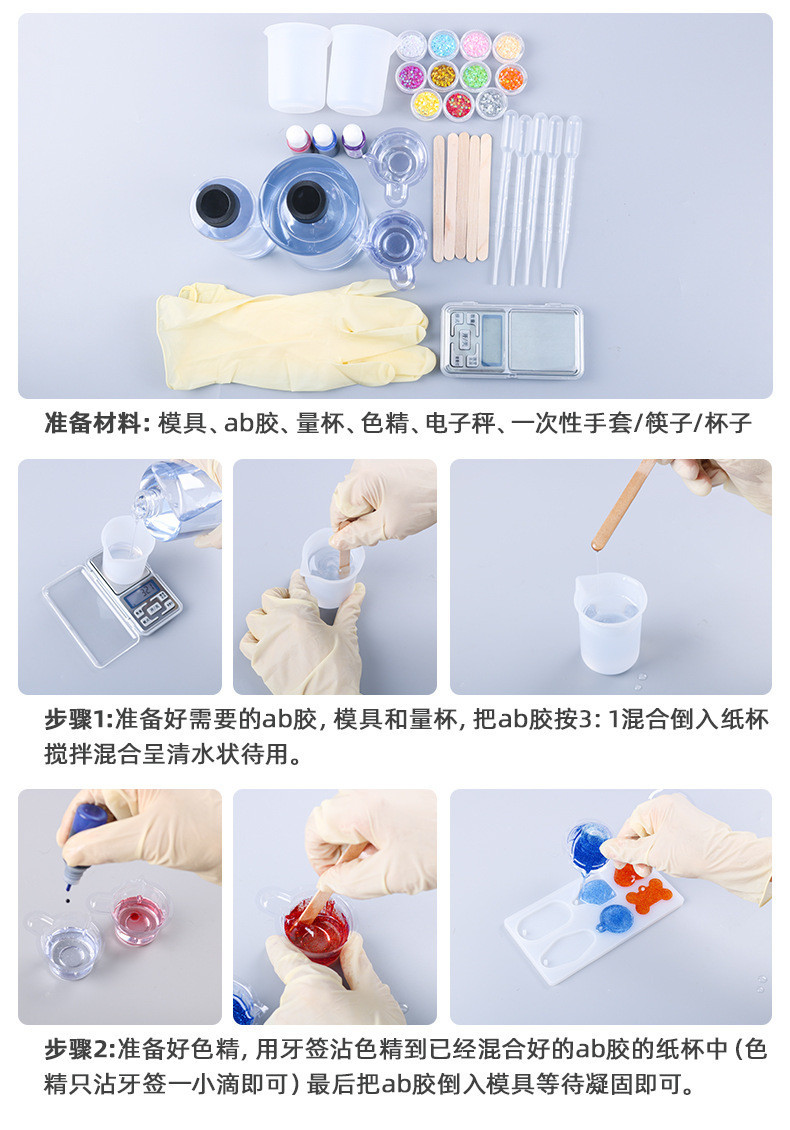 准备材料: 模具、ab胶、量杯、色精、电子秤、一次性手套/筷子/杯子

步骤1:准备好需要的ab胶, 模具和量杯, 把ab胶按3: 1混合倒入纸杯搅拌混合呈清水状待用。

步骤2:准备好色精, 用牙签沾色精到已经混合好的ab胶的纸杯中 (色精只沾牙签一小滴即可) 最后把ab胶倒入模具等待凝固即可。