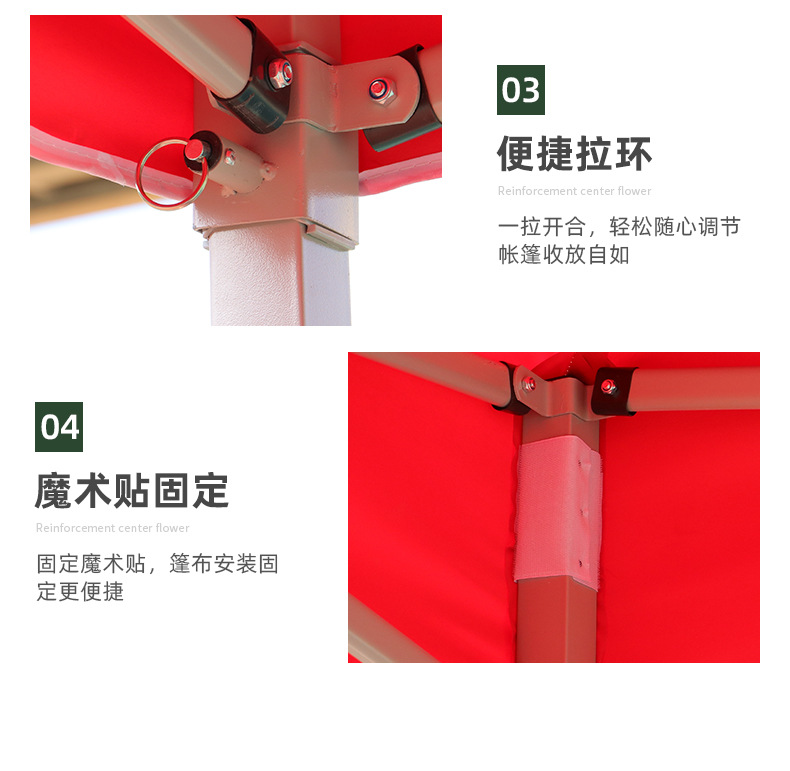 03

便捷拉环

Reinforcement center flower

一拉开合，轻松随心调节帐篷收放自如

04

魔术贴固定

Reinforcement center flower

固定魔术贴，篷布安装固定更便捷