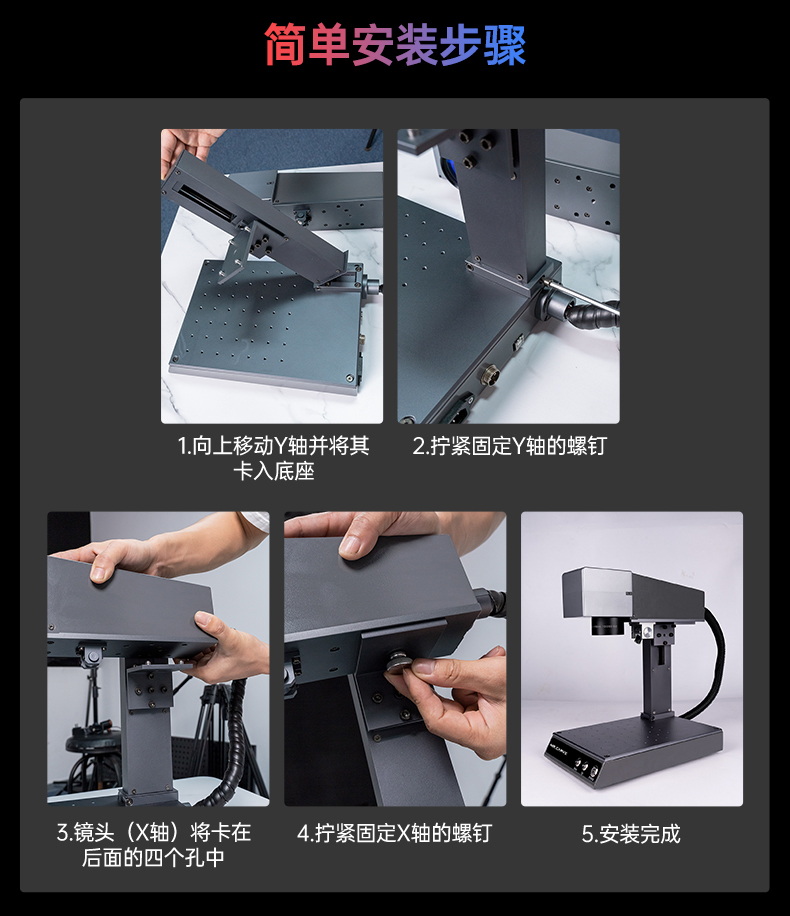 简单安装步骤

1.向上移动Y轴并将其卡入底座

2.拧紧固定Y轴的螺钉

3.镜头（X轴）将卡在后面的四个孔中

4.拧紧固定X轴的螺钉

5.安装完成