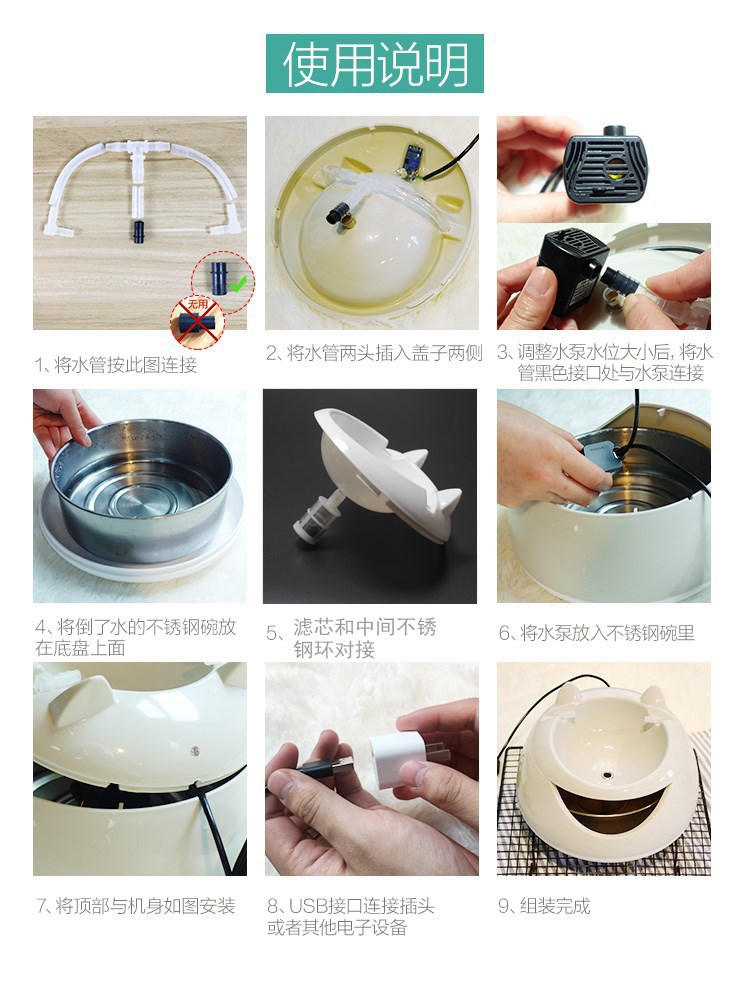 使用说明

无用

1、将水管按此图连接

2、将水管两头插入盖子两侧

3、调整水泵水位大小后，将水管黑色接口处与水泵连接

4、将倒了水的不锈钢碗放在底盘上面

5、滤芯和中间不锈钢环对接

6、将水泵放入不锈钢碗里

7、将顶部与机身如图安装

8、USB接口连接插头或者其他电子设备

9、组装完成