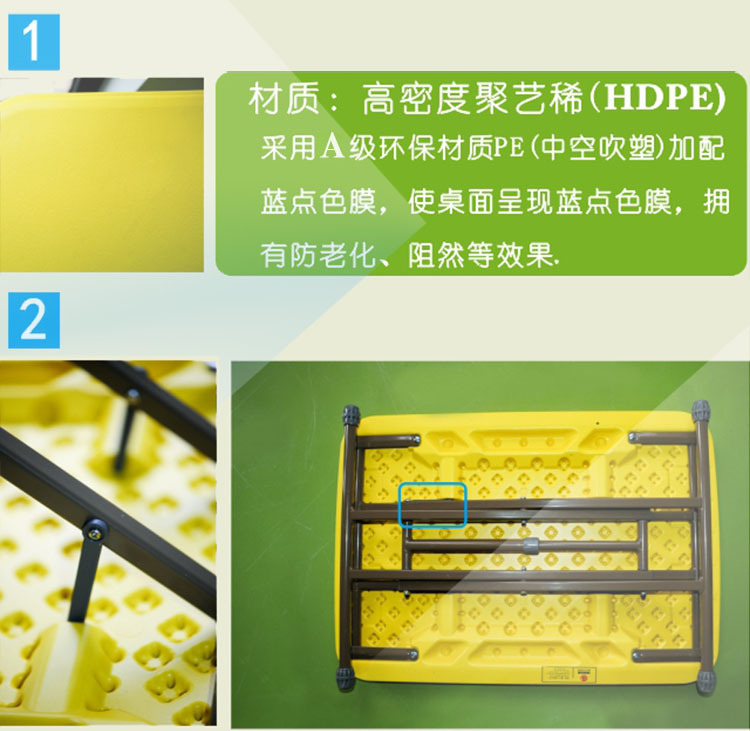 1

材质：高密度聚艺稀(HDPE)

采用A级环保材质PE(中空吹塑)加配蓝点色膜，使桌面呈现蓝点色膜，拥有防老化、阻然等效果.

2