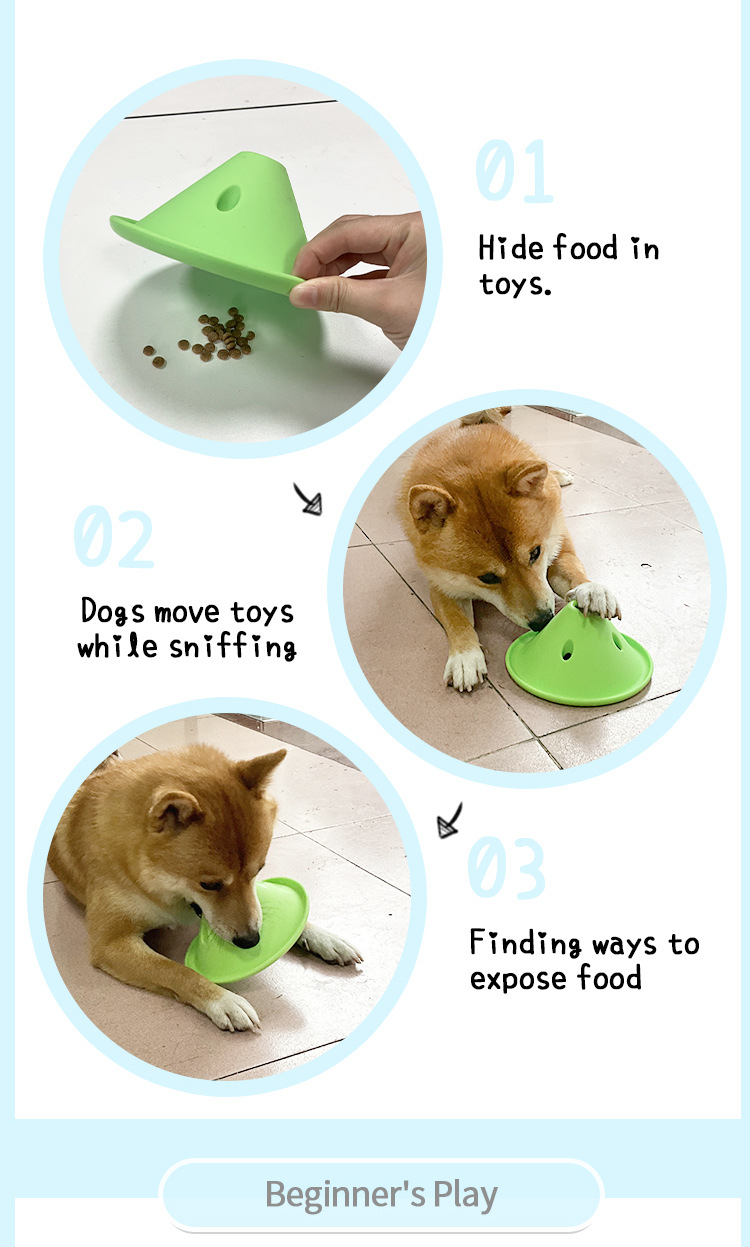 01

Hide food in toys.

02

Dogs move toys while sniffing

03

Finding ways to expose food

Beginner's Play