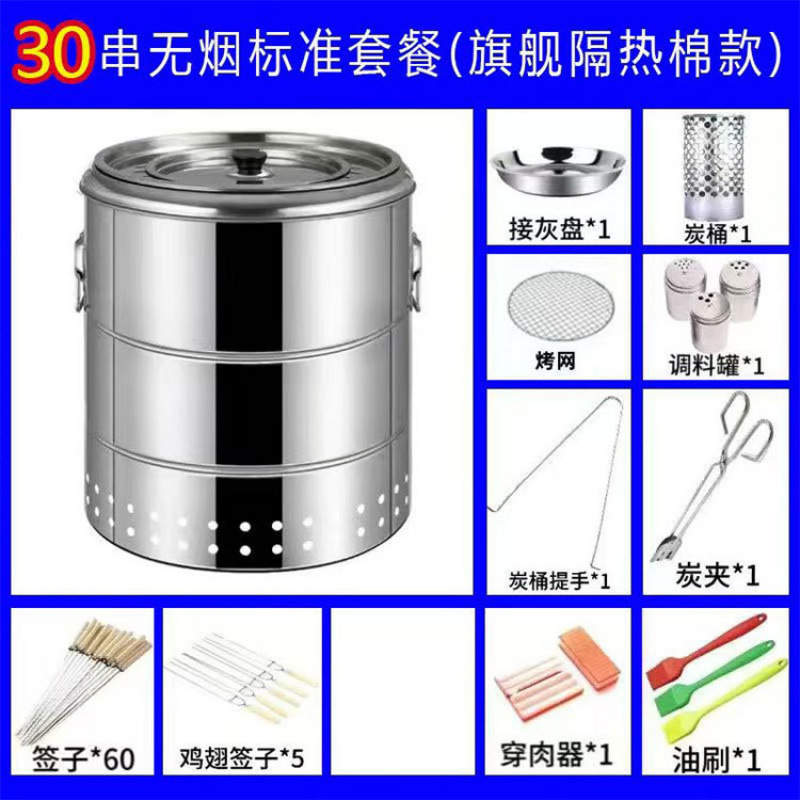 30串无烟标准套餐(旗舰隔热棉款)

接灰盘*1

炭桶*1

烤网

调料罐*1

炭桶提手*1

炭夹*1

签子*60

鸡翅签子*5

穿肉器*1

油刷*1