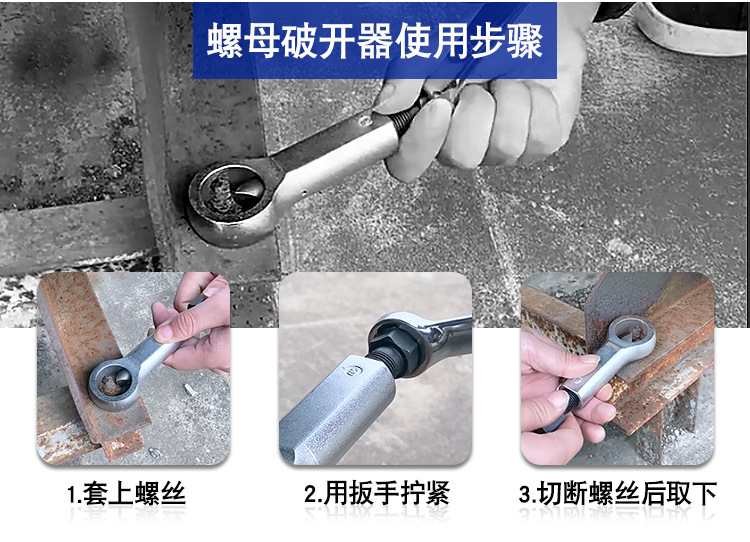 螺母破开器使用步骤

1.套上螺丝

2.用扳手拧紧

3.切断螺丝后取下