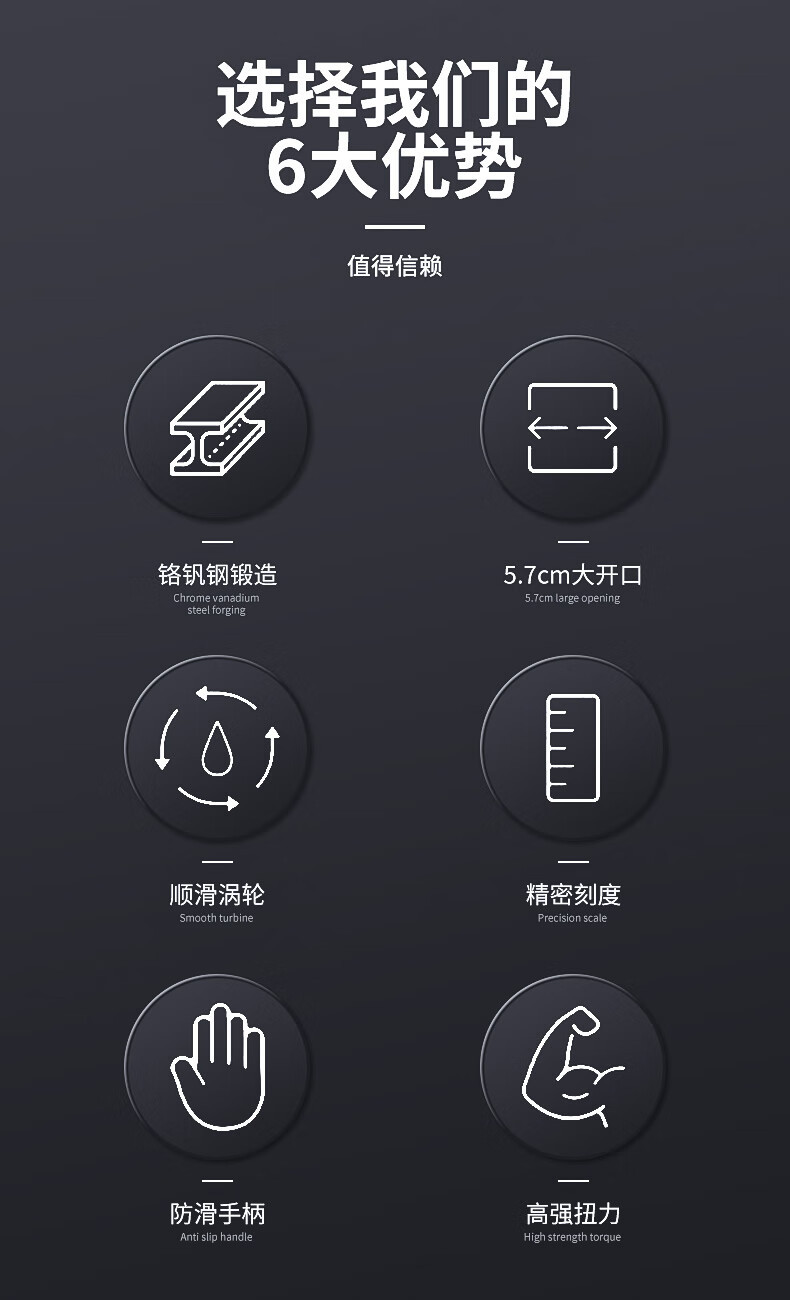 选择我们的
6大优势

值得信赖

铬钒钢锻造
Chrome vanadium steel forging

5.7cm大开口
5.7cm large opening

顺滑涡轮
Smooth turbine

精密刻度
Precision scale

防滑手柄
Anti slip handle

高强扭力
High strength torque