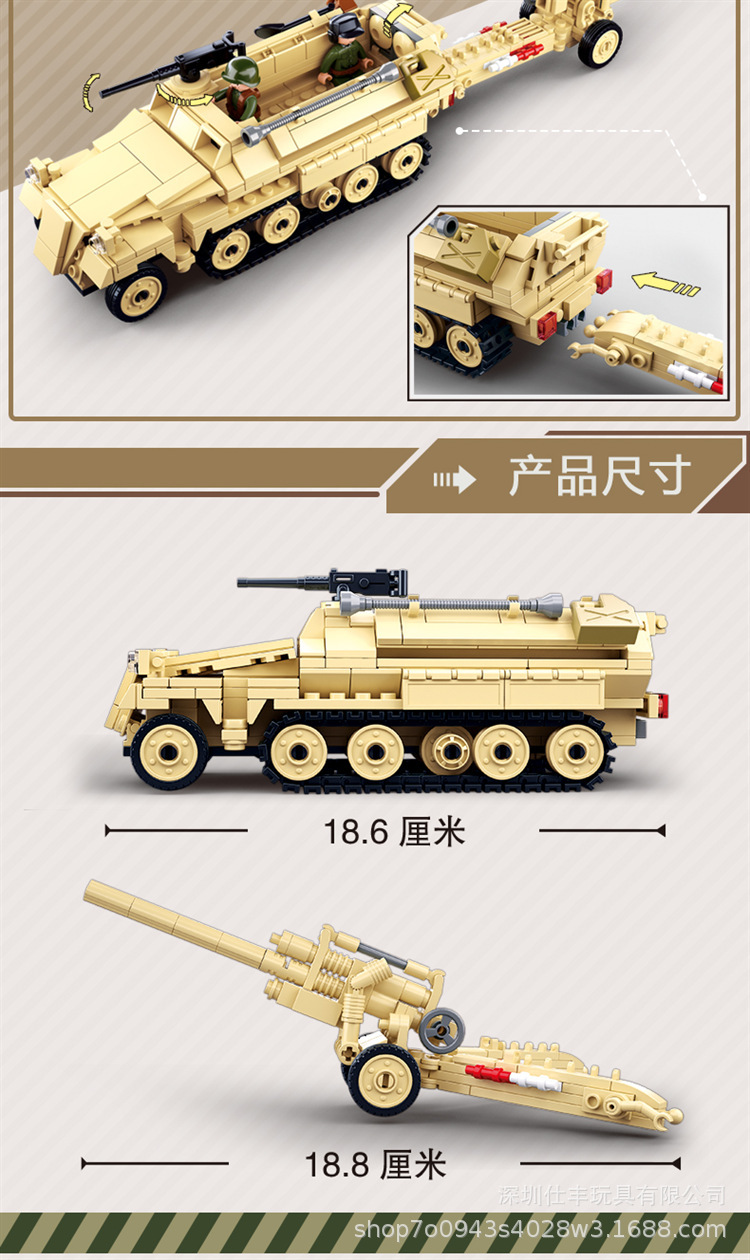 产品尺寸

18.6 厘米

18.8 厘米

深圳仕丰玩具有限公司
shop7o0943s4028w3.1688.com