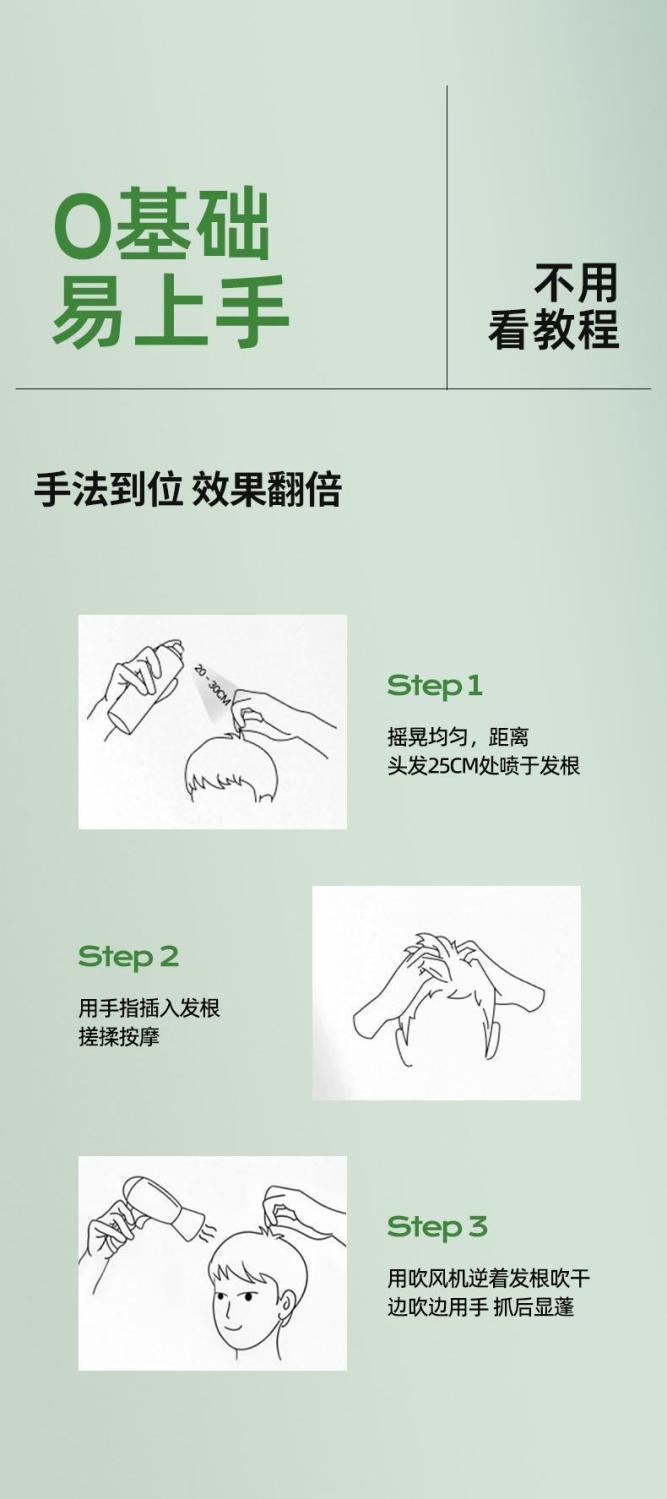 0基础
易上手

不用
看教程

手法到位 效果翻倍

20 - 30CM

Step 1

摇晃均匀，距离
头发25CM处喷于发根

Step 2

用手指插入发根
搓揉按摩

Step 3

用吹风机逆着发根吹干
边吹边用手 抓后显蓬