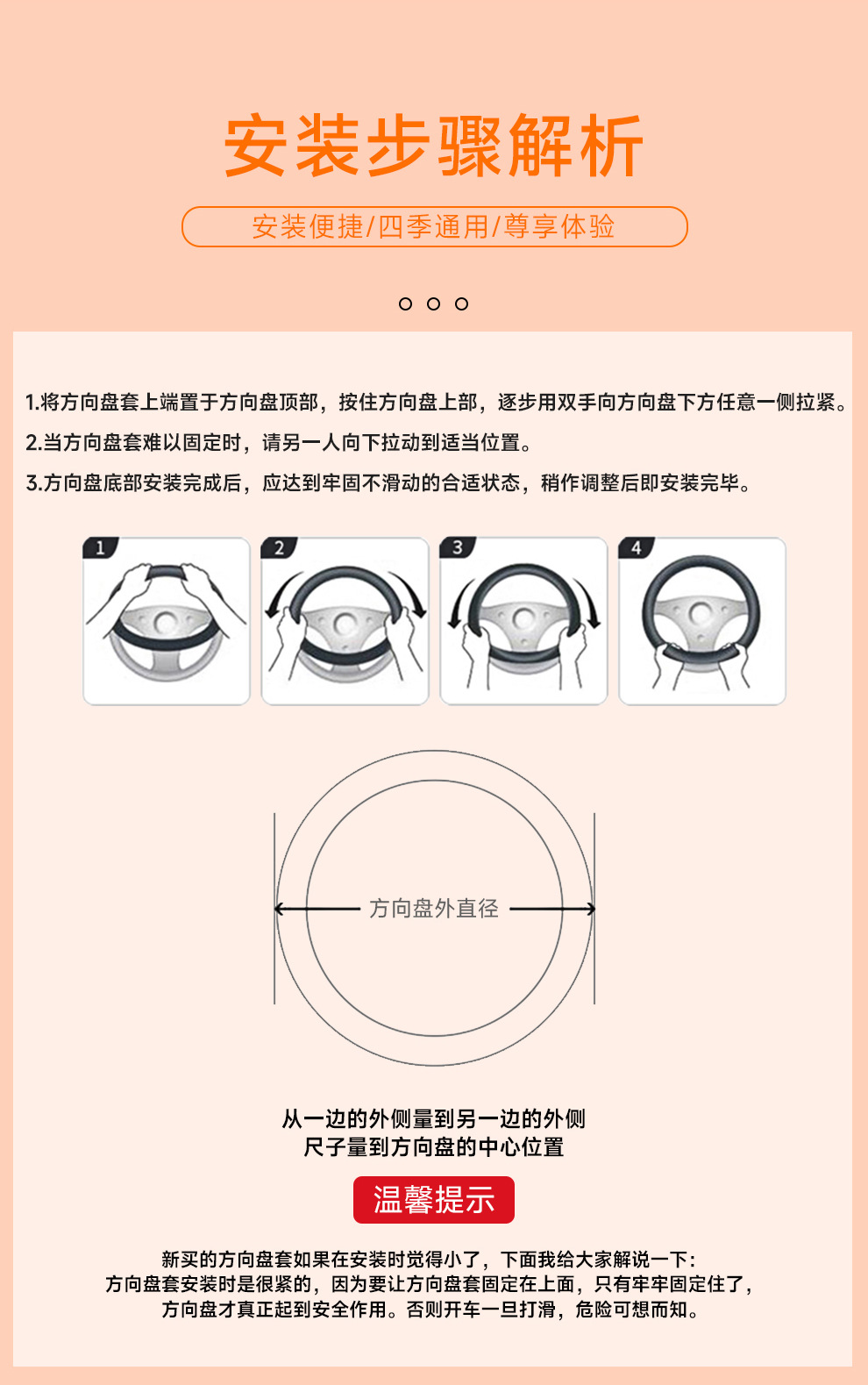 安装步骤解析

安装便捷/四季通用/尊享体验

1.将方向盘套上端置于方向盘顶部，按住方向盘上部，逐步用双手向方向盘下方任意一侧拉紧。

2.当方向盘套难以固定时，请另一人向下拉动到适当位置。

3.方向盘底部安装完成后，应达到牢固不滑动的合适状态，稍作调整后即安装完毕。

1

2

3

4

方向盘外直径

从一边的外侧量到另一边的外侧
尺子量到方向盘的中心位置

温馨提示

新买的方向盘套如果在安装时觉得小了，下面我给大家解说一下：
方向盘套安装时是很紧的，因为要让方向盘套固定在上面，只有牢牢固定住了，
方向盘才真正起到安全作用。否则开车一旦打滑，危险可想而知。