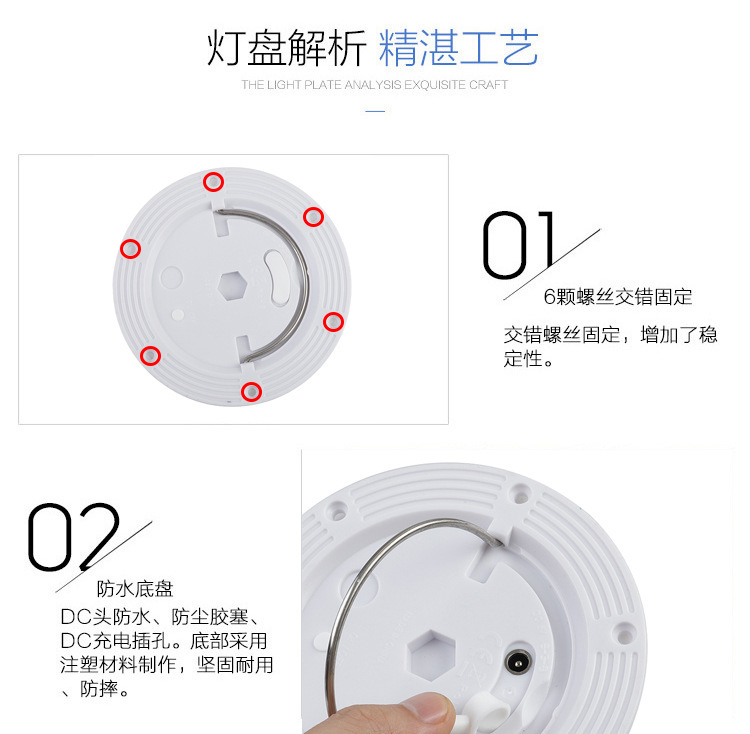 灯盘解析 精湛工艺

THE LIGHT PLATE ANALYSIS EXQUISITE CRAFT

01

6颗螺丝交错固定

交错螺丝固定，增加了稳定性。

02

防水底盘

DC头防水、防尘胶塞、DC充电插孔。底部采用注塑材料制作，坚固耐用、防摔。